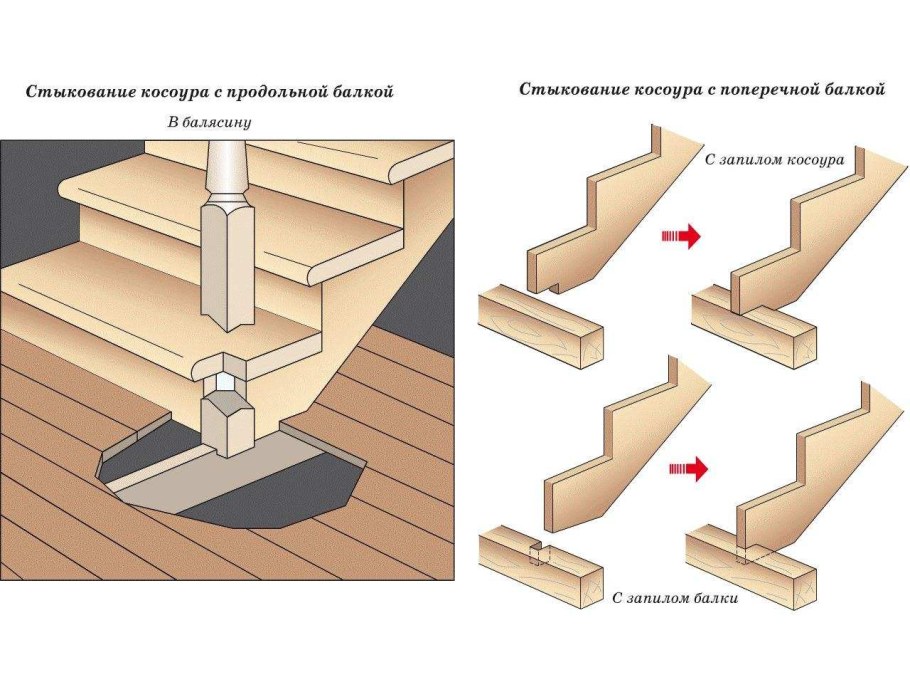 Стыкование косоура с продольной балкой

В балясину

Стыкование косоура с поперечной балкой

С запилом косоура

С запилом балки