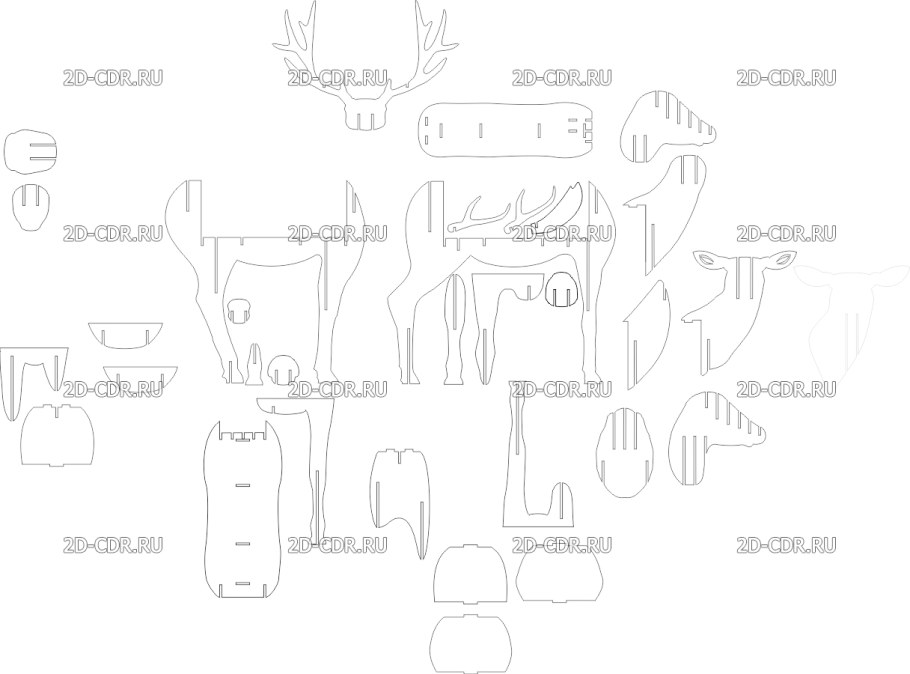 2D-CDR.RU 2D-CDR.RU 2D-CDR.RU 2D-CDR.RU

2D-CDR.RU 2D-CDR.RU 2D-CDR.RU 2D-CDR.RU

2D-CDR.RU 2D-CDR.RU 2D-CDR.RU 2D-CDR.RU

2D-CDR.RU 2D-CDR.RU 2D-CDR.RU 2D-CDR.RU