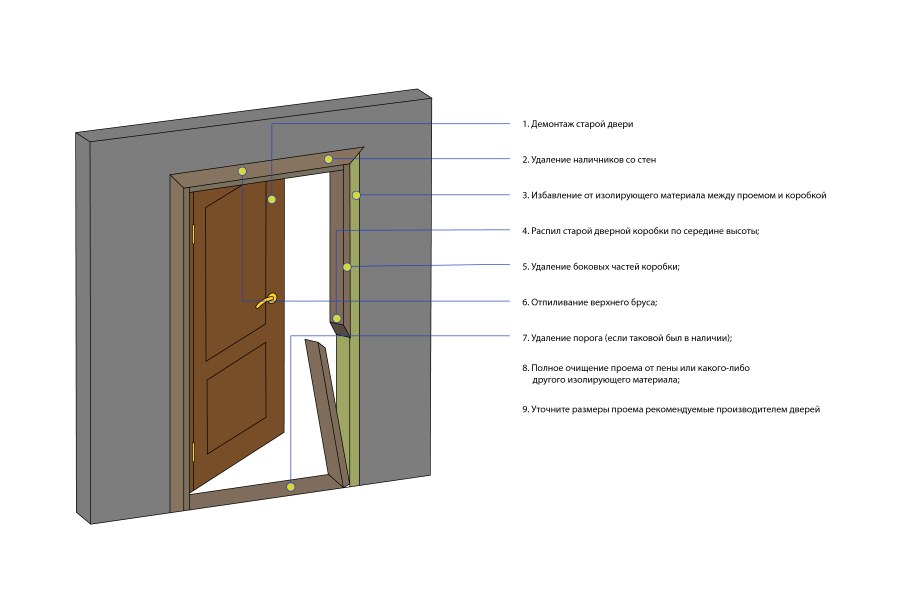 1. Демонтаж старой двери

2. Удаление наличников со стен

3. Избавление от изолирующего материала между проемом и коробкой

4. Распил старой дверной коробки по середине высоты;

5. Удаление боковых частей коробки;

6. Отпиливание верхнего бруса;

7. Удаление порога (если таковой был в наличии);

8. Полное очищение проема от пены или какого-либо другого изолирующего материала;

9. Уточните размеры проема рекомендуемые производителем дверей