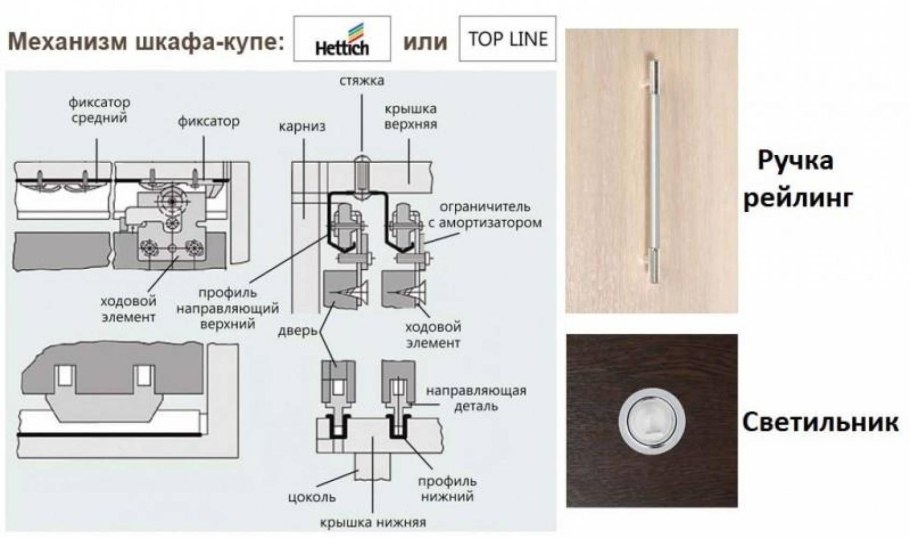 Механизм шкафа-купе: Hettich или TOP LINE

фиксатор средний
фиксатор
ходовой элемент
стяжка
карниз
крышка верхняя
ограничитель с амортизатором
профиль направляющий верхний
дверь
ходовой элемент
направляющая деталь
цоколь
профиль нижний
крышка нижняя

Ручка рейлинг

Светильник