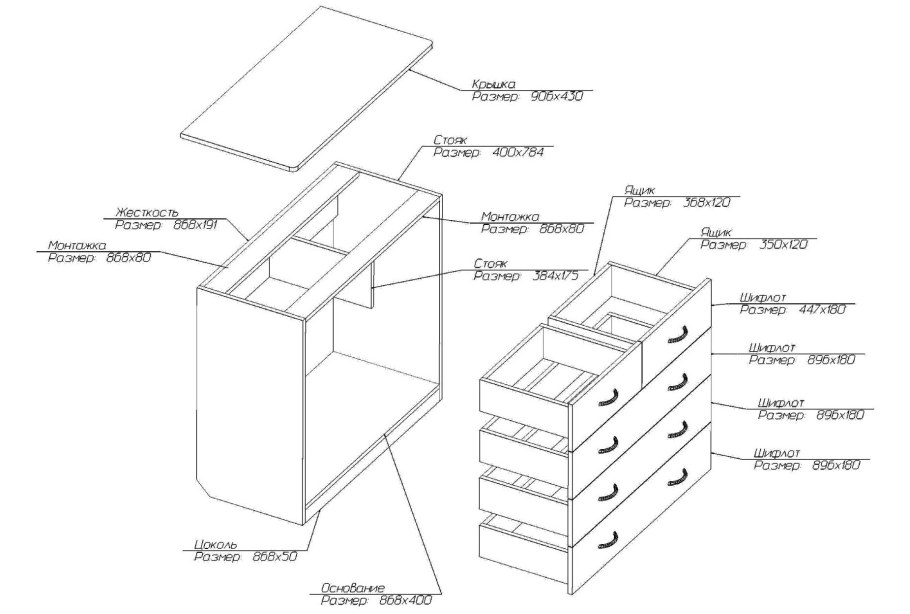 Крышка
Размер: 906х430

Стояк
Размер: 400х784

Жесткость
Размер: 868х191

Монтажка
Размер: 868х80

Монтажка
Размер: 868х80

Стояк
Размер: 384х175

Ящик
Размер: 368х120

Ящик
Размер: 350х120

Шифлот
Размер: 447х180

Шифлот
Размер: 896х180

Шифлот
Размер: 896х180

Шифлот
Размер: 896х180

Цоколь
Размер: 868х50

Основание
Размер: 868х400