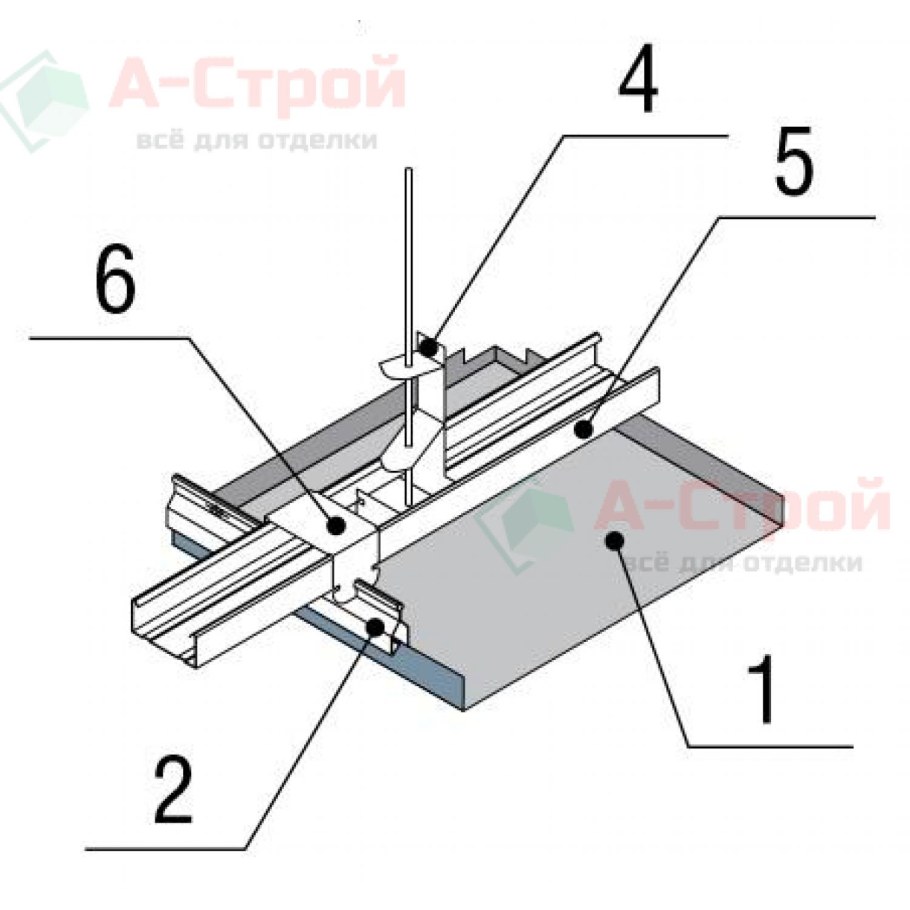 А-Строй
всё для отделки

4
5
6
А-Строй
всё для отделки
1
2