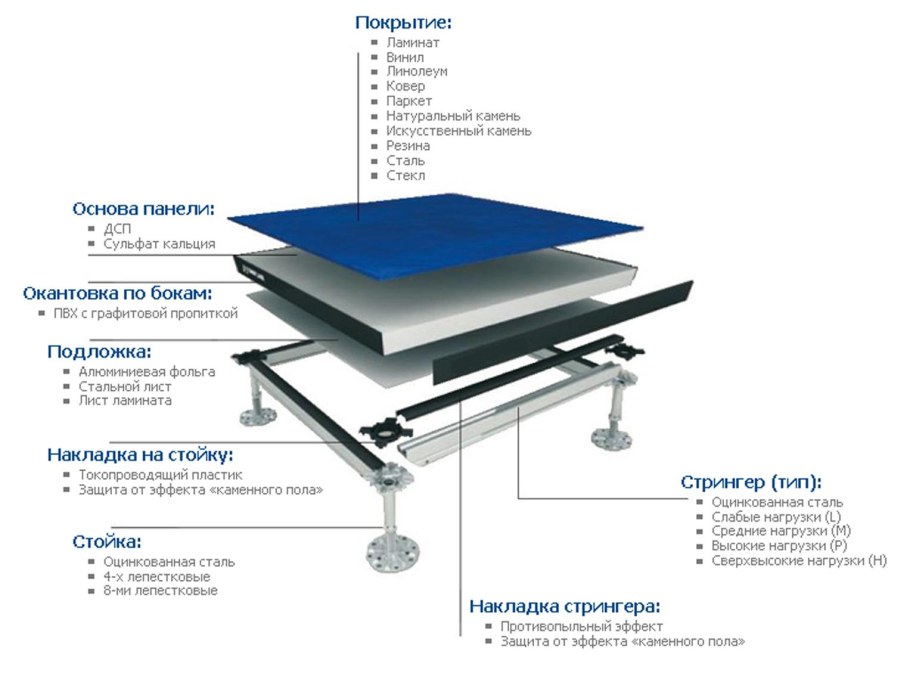 Покрытие:
- Ламинат
- Винил
- Линолеум
- Ковер
- Паркет
- Натуральный камень
- Искусственный камень
- Резина
- Сталь
- Стекл

Основа панели:
- ДСП
- Сульфат кальция

Окантовка по бокам:
- ПВХ с графитовой пропиткой

Подложка:
- Алюминиевая фольга
- Стальной лист
- Лист ламината

Накладка на стойку:
- Токопроводящий пластик
- Защита от эффекта «каменного пола»

Стойка:
- Оцинкованная сталь
- 4-х лепестковые
- 8-ми лепестковые

Стрингер (тип):
- Оцинкованная сталь
- Слабые нагрузки (L)
- Средние нагрузки (M)
- Высокие нагрузки (P)
- Сверхвысокие нагрузки (H)

Накладка стрингера:
- Противопыльный эффект
- Защита от эффекта «каменного пола»