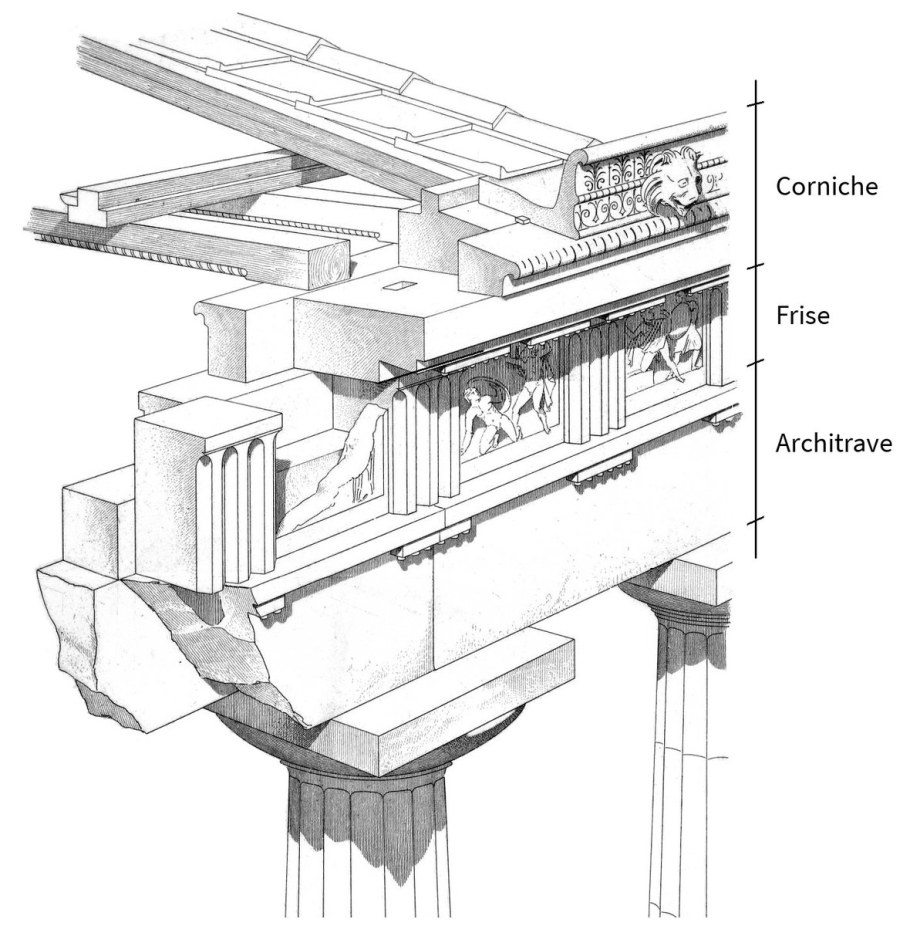 Corniche

Frise

Architrave