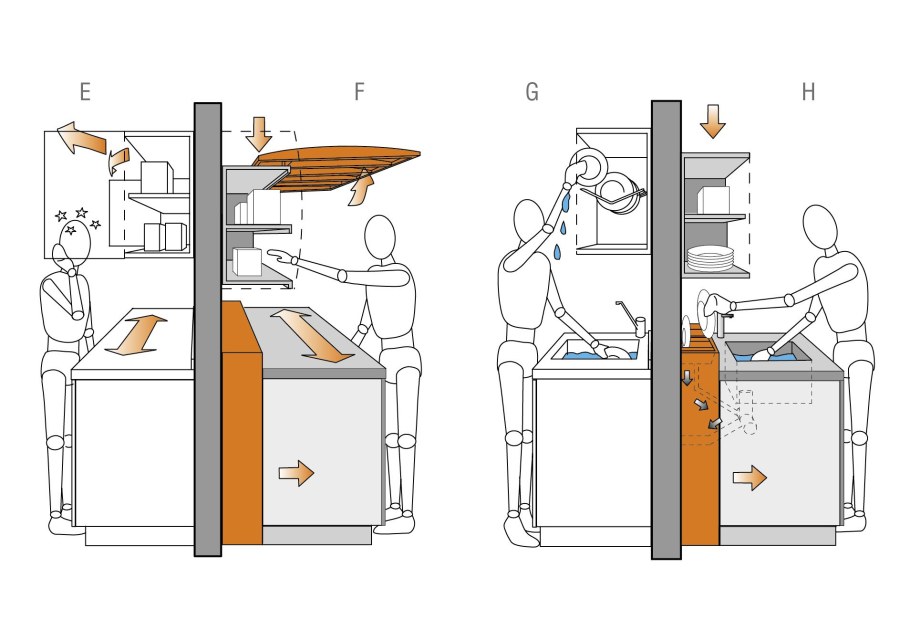 E

F

G

H