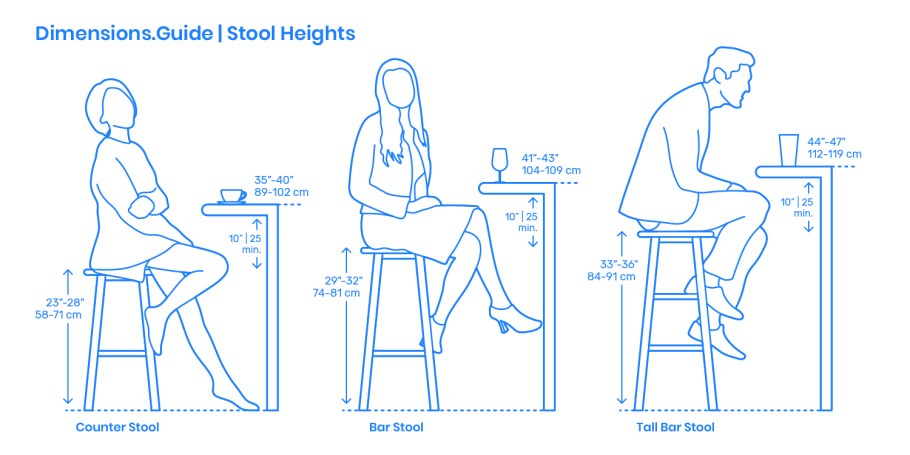 Dimensions.Guide | Stool Heights

35"-40"
89-102 cm

10" | 25
min.

23"-28"
58-71 cm

Counter Stool

41"-43"
104-109 cm

10" | 25
min.

29"-32"
74-81 cm

Bar Stool

44"-47"
112-119 cm

10" | 25
min.

33"-36"
84-91 cm

Tall Bar Stool