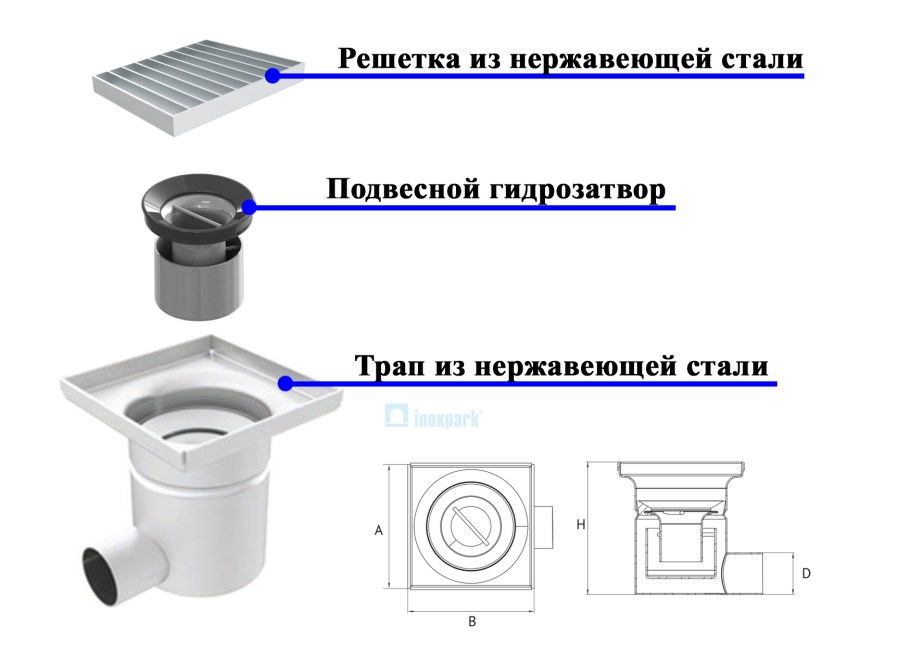 Решетка из нержавеющей стали

Подвесной гидрозатвор

Трап из нержавеющей стали

inoxpark

A

B

H

D