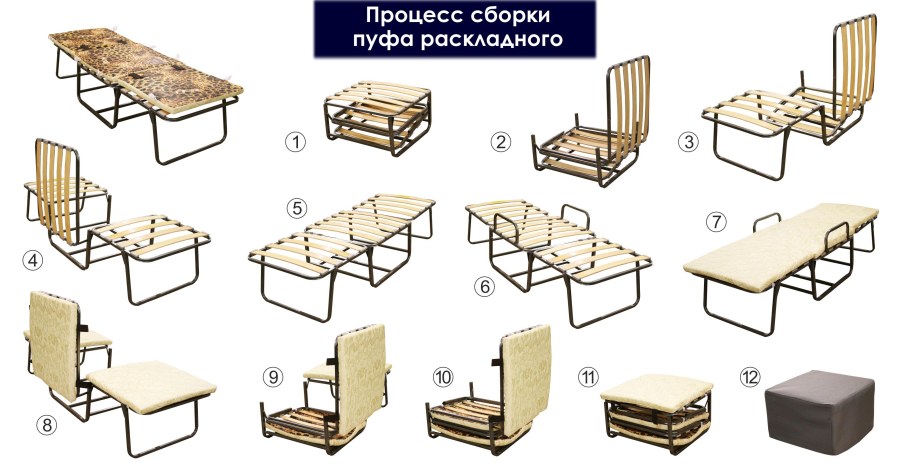 Процесс сборки пуфа раскладного

①

②

③

④

⑤

⑥

⑦

⑧

⑨

⑩

⑪

⑫