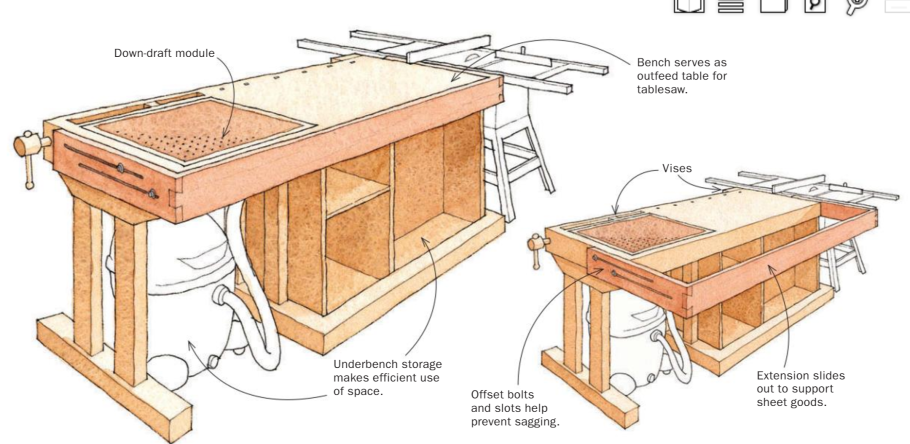 Down-draft module

Bench serves as outfeed table for tablesaw.

Vises

Underbench storage makes efficient use of space.

Offset bolts and slots help prevent sagging.

Extension slides out to support sheet goods.