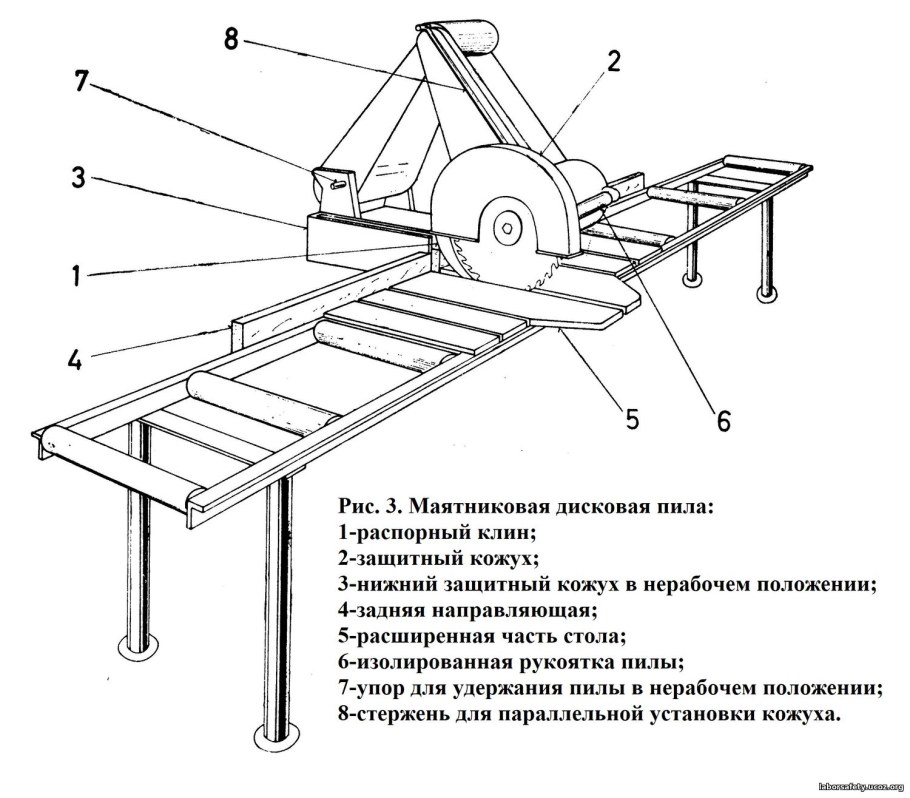 8

2

7

3

1

4

5

6

Рис. 3. Маятниковая дисковая пила:
1-распорный клин;
2-защитный кожух;
3-нижний защитный кожух в нерабочем положении;
4-задняя направляющая;
5-расширенная часть стола;
6-изолированная рукоятка пилы;
7-упор для удержания пилы в нерабочем положении;
8-стержень для параллельной установки кожуха.

laborsafety.ucoz.org