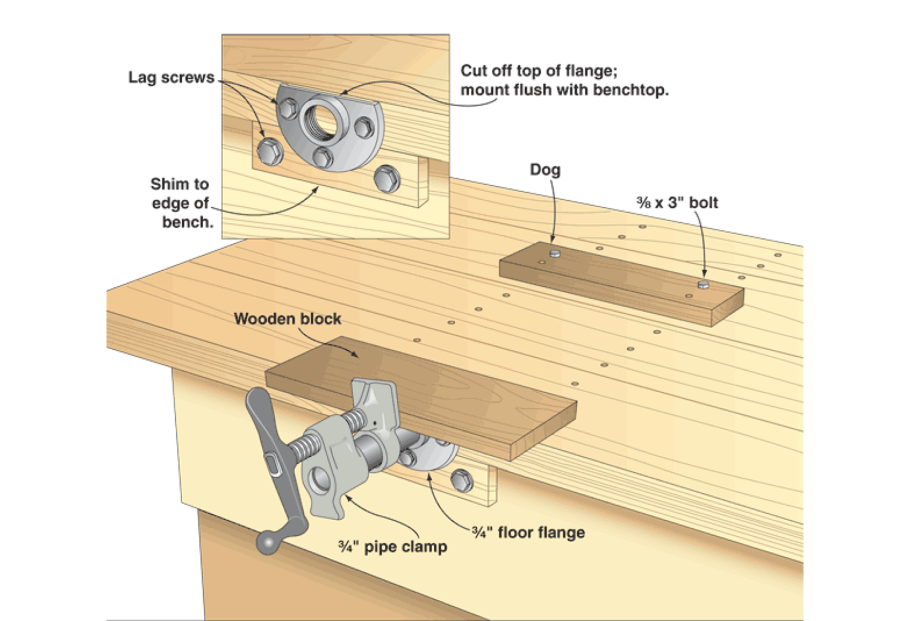 Lag screws

Cut off top of flange; mount flush with benchtop.

Shim to edge of bench.

Dog

⅜ x 3" bolt

Wooden block

¾" pipe clamp

¾" floor flange