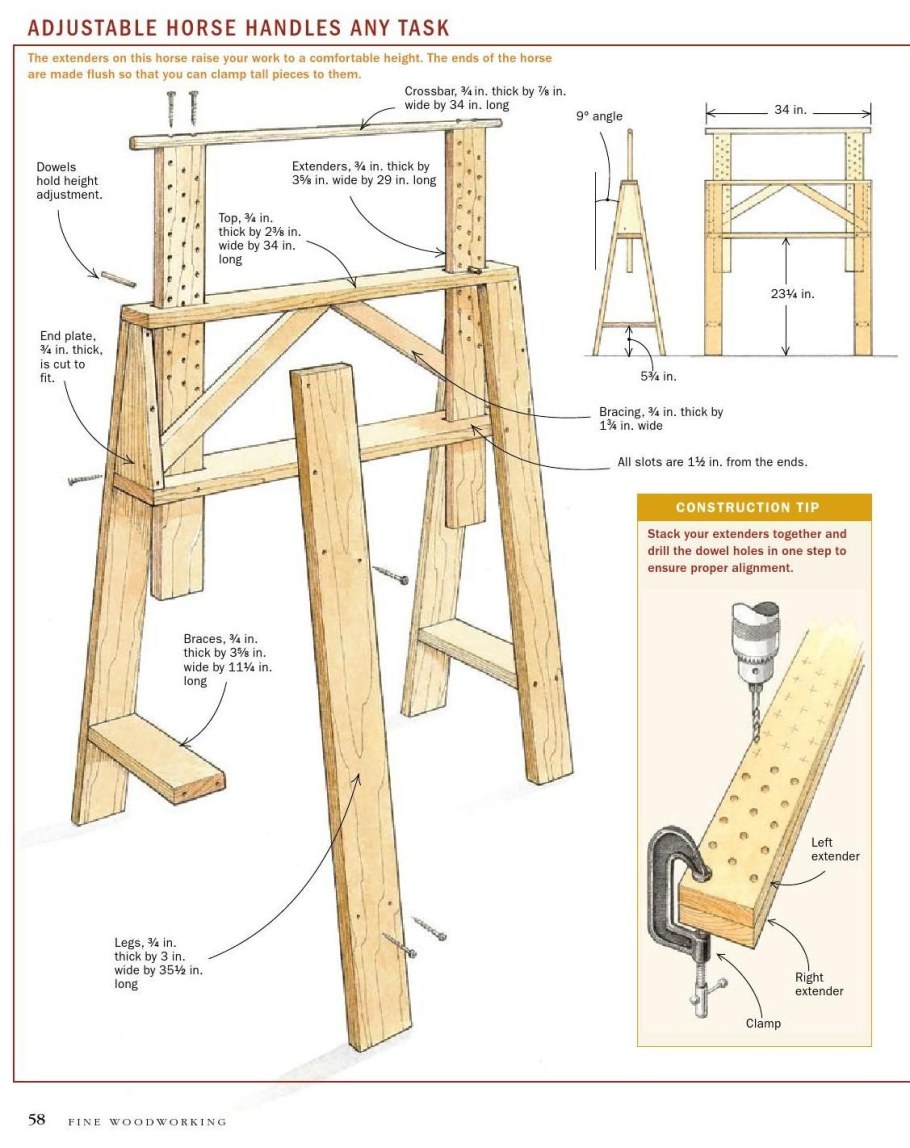 ADJUSTABLE HORSE HANDLES ANY TASK

The extenders on this horse raise your work to a comfortable height. The ends of the horse are made flush so that you can clamp tall pieces to them.

Crossbar, ¾ in. thick by ⅞ in. wide by 34 in. long

Dowels hold height adjustment.

Extenders, ¾ in. thick by 3⅝ in. wide by 29 in. long

Top, ¾ in. thick by 2⅜ in. wide by 34 in. long

End plate, ¾ in. thick, is cut to fit.

Bracing, ¾ in. thick by 1¾ in. wide

All slots are 1½ in. from the ends.

Braces, ¾ in. thick by 3⅝ in. wide by 11¼ in. long

Legs, ¾ in. thick by 3 in. wide by 35½ in. long

9° angle

34 in.

23¼ in.

5¾ in.

CONSTRUCTION TIP

Stack your extenders together and drill the dowel holes in one step to ensure proper alignment.

Left extender

Right extender

Clamp

58 FINE WOODWORKING