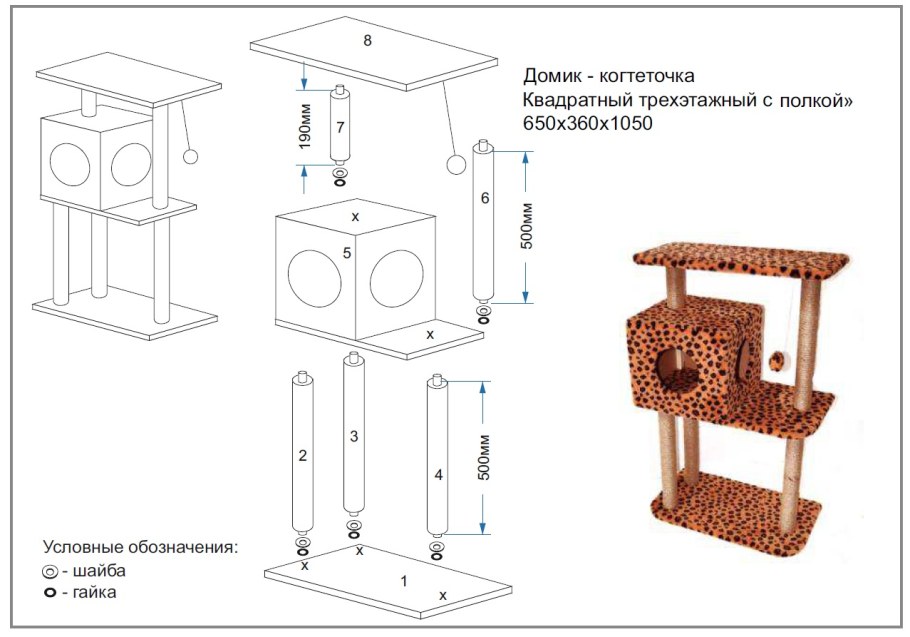 Домик - когтеточка
Квадратный трехэтажный с полкой»
650х360х1050

8

190мм

7

6

500мм

x

5

x

2

3

4

500мм

x

x

1

x

Условные обозначения:
- шайба
- гайка