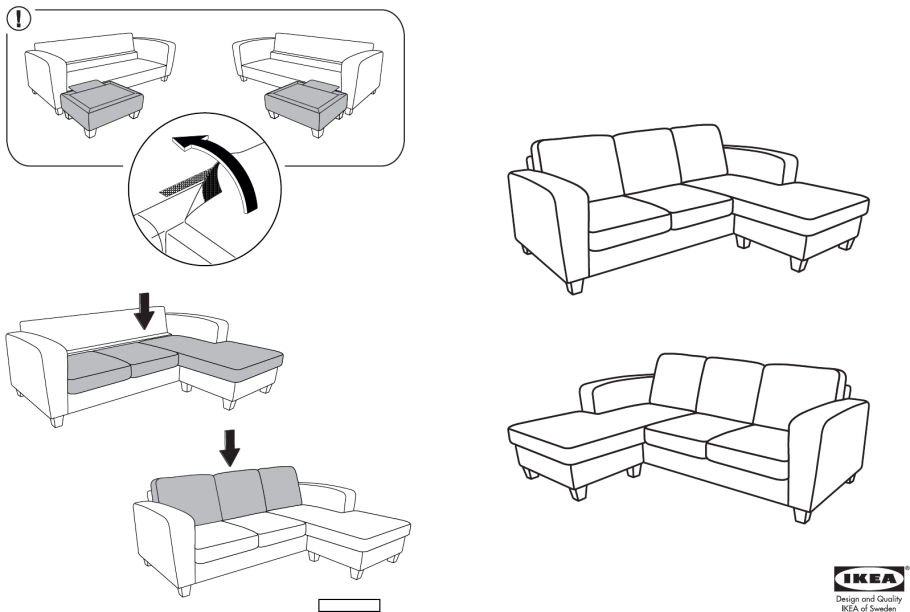 !

IKEA

Design and Quality
IKEA of Sweden