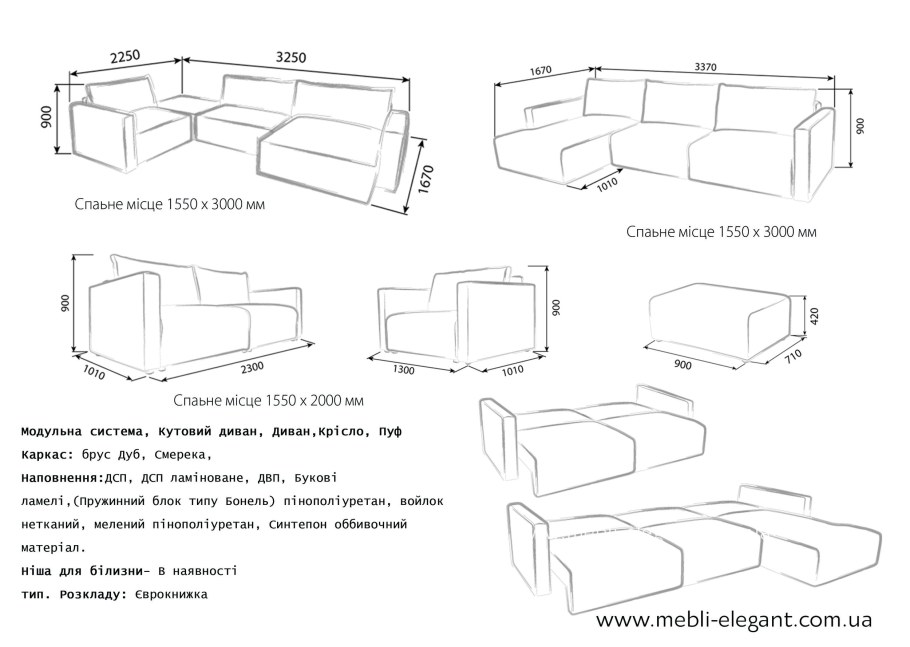 2250
3250
900
1670
Спальне місце 1550 х 3000 мм

1670
3370
900
1010
Спальне місце 1550 х 3000 мм

900
1010
2300
Спальне місце 1550 х 2000 мм

900
1300
1010

420
900
710

Модульна система, Кутовий диван, Диван,Крісло, Пуф
Каркас: брус Дуб, Смерека,
Наповнення:ДСП, ДСП ламіноване, ДВП, Букові ламелі,(Пружинний блок типу Бонель) пінополіуретан, войлок нетканий, мелений пінополіуретан, Синтепон оббивочний матеріал.
Ніша для білизни- В наявності
тип. Розкладу: Єврокнижка

www.mebli-elegant.com.ua