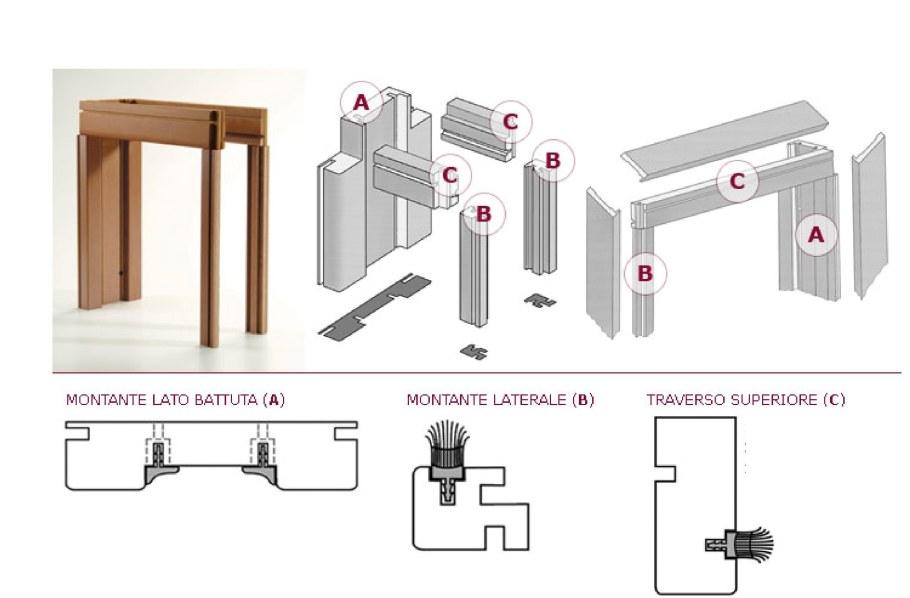 A

C

C

B

B

C

A

B

MONTANTE LATO BATTUTA (A)

MONTANTE LATERALE (B)

TRAVERSO SUPERIORE (C)