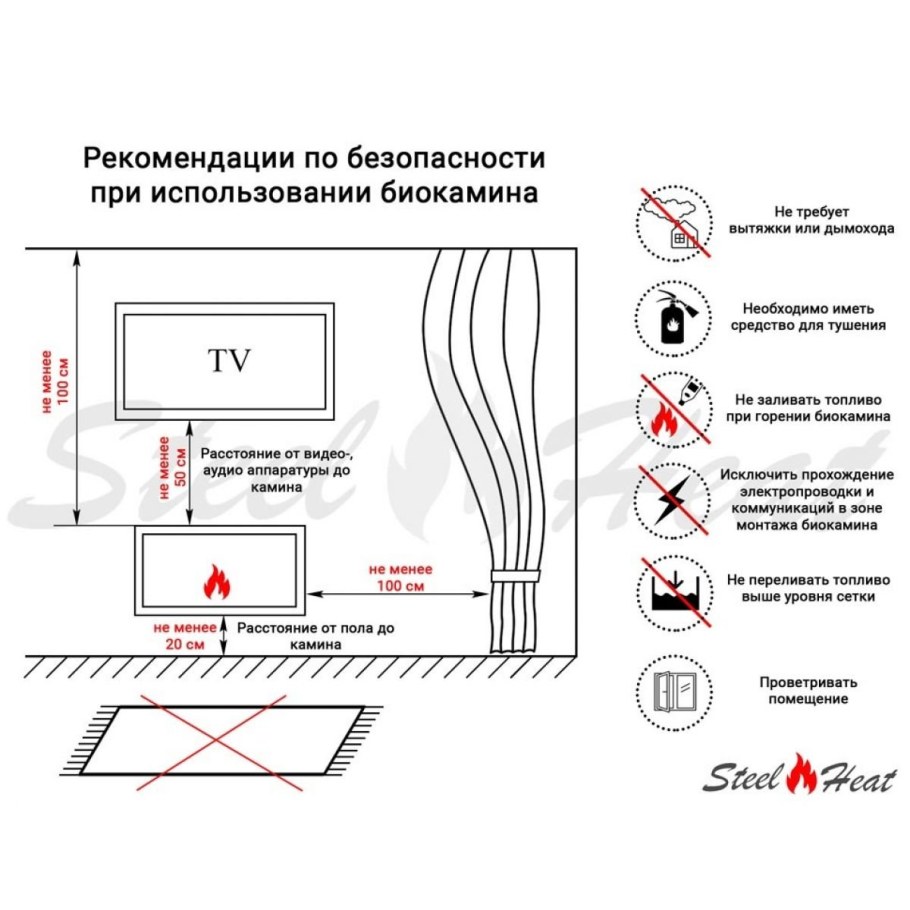 Рекомендации по безопасности при использовании биокамина

не менее 100 см

TV

не менее 50 см

Расстояние от видео-, аудио аппаратуры до камина

не менее 100 см

не менее 20 см

Расстояние от пола до камина

Steel Heat

Не требует вытяжки или дымохода

Необходимо иметь средство для тушения

Не заливать топливо при горении биокамина

Исключить прохождение электропроводки и коммуникаций в зоне монтажа биокамина

Не переливать топливо выше уровня сетки

Проветривать помещение

Steel Heat