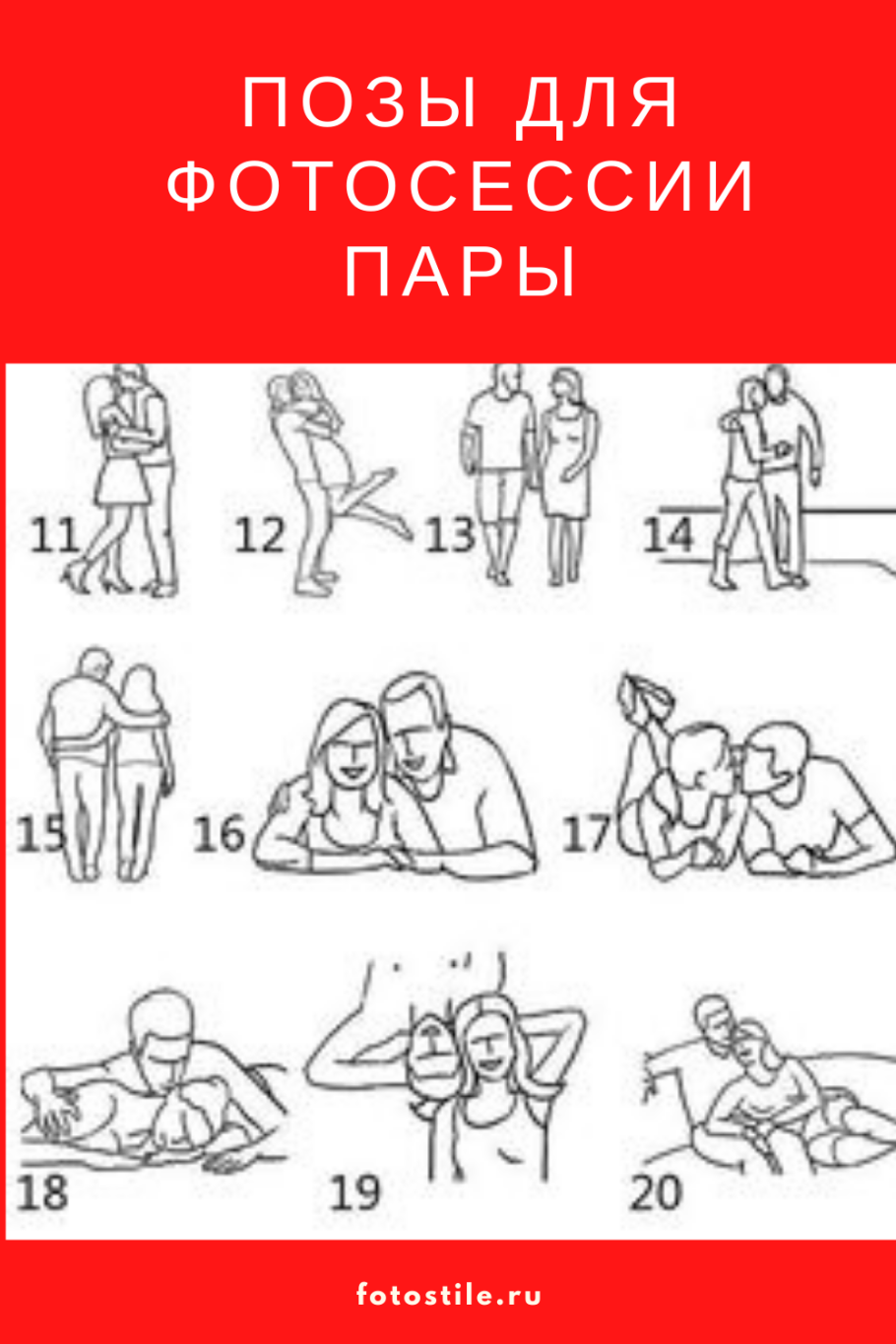 ПОЗЫ ДЛЯ ФОТОСЕССИИ ПАРЫ

11 12 13 14

15 16 17

18 19 20

fotostile.ru