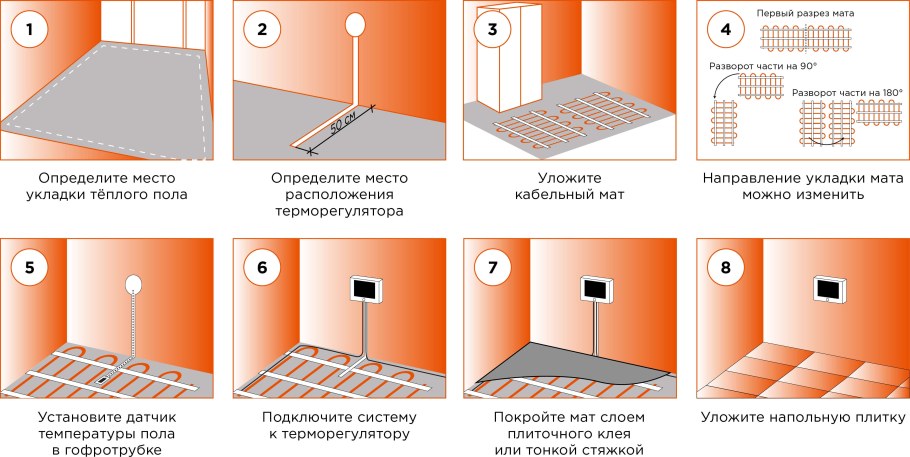 1

Определите место укладки тёплого пола

2

50 см

Определите место расположения терморегулятора

3

Уложите кабельный мат

4

Первый разрез мата

Разворот части на 90°

Разворот части на 180°

Направление укладки мата можно изменить

5

Установите датчик температуры пола в гофротрубке

6

Подключите систему к терморегулятору

7

Покройте мат слоем плиточного клея или тонкой стяжкой

8

Уложите напольную плитку