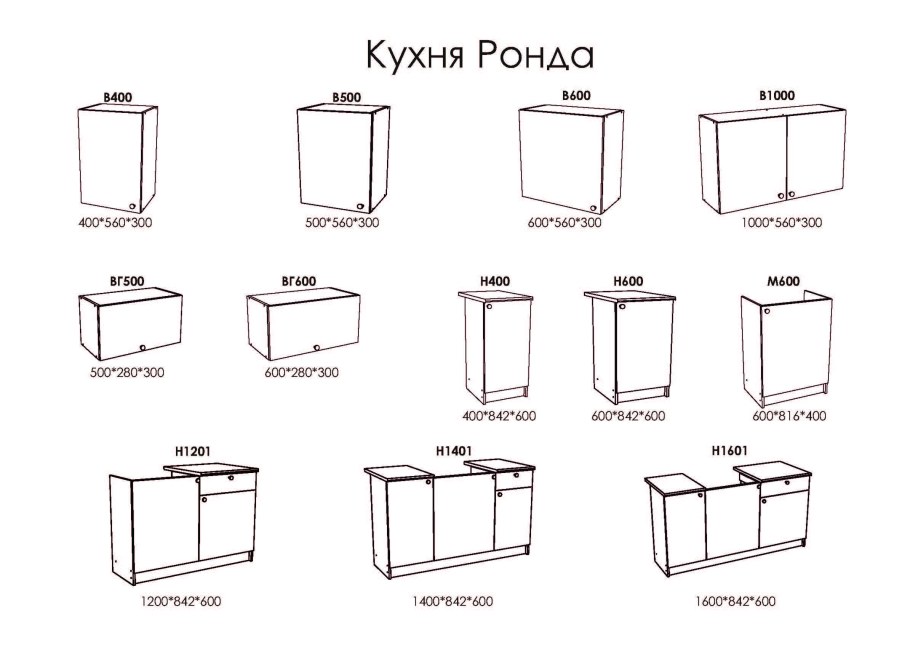 Кухня Ронда

В400
400*560*300

В500
500*560*300

В600
600*560*300

В1000
1000*560*300

ВГ500
500*280*300

ВГ600
600*280*300

Н400
400*842*600

Н600
600*842*600

М600
600*816*400

Н1201
1200*842*600

Н1401
1400*842*600

Н1601
1600*842*600