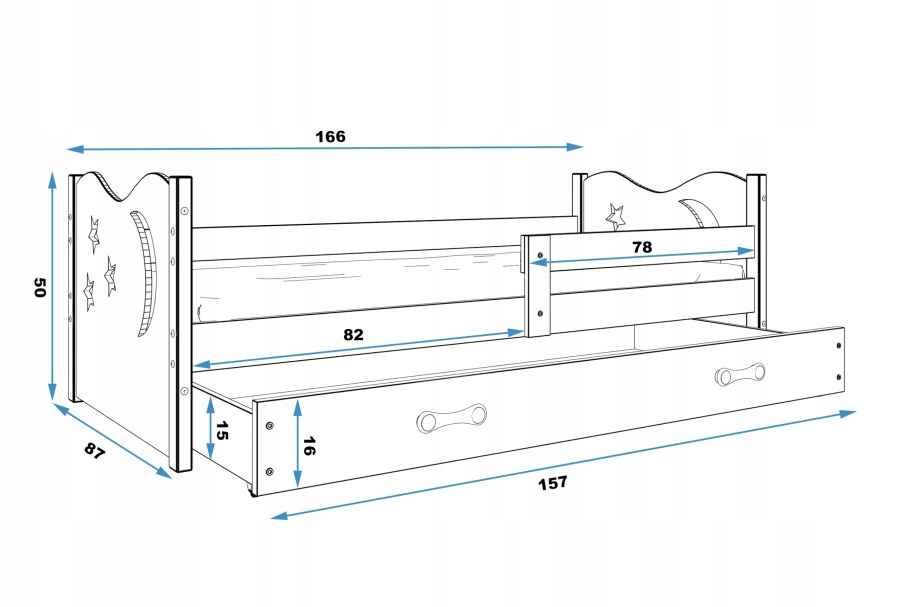 166

50

78

82

15

16

87

157