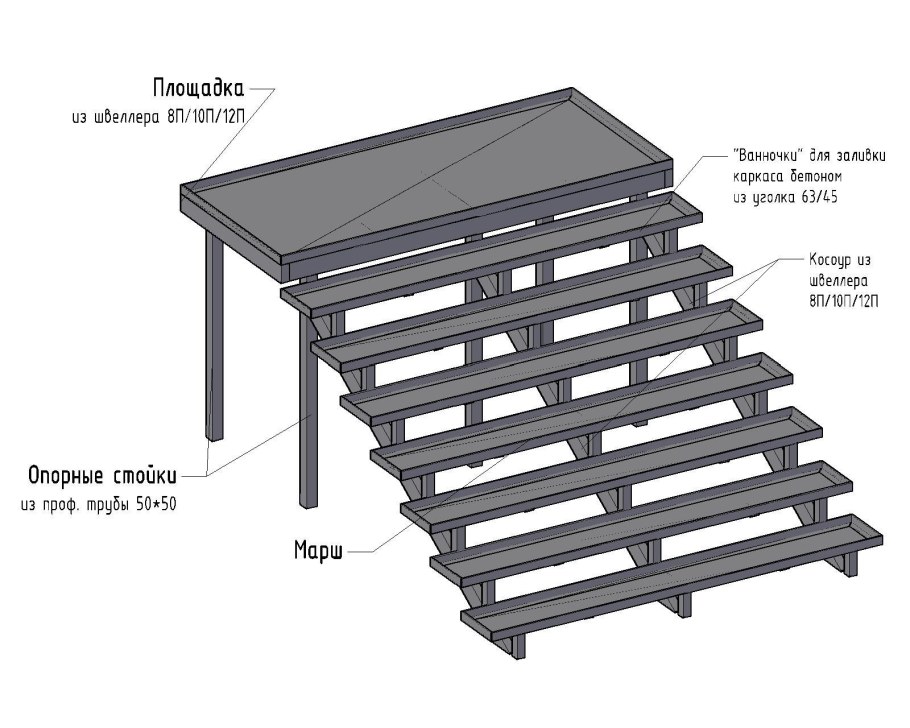 Площадка
из швеллера 8П/10П/12П

"Ванночки" для заливки каркаса бетоном из уголка 63/45

Косоур из швеллера 8П/10П/12П

Опорные стойки
из проф. трубы 50*50

Марш