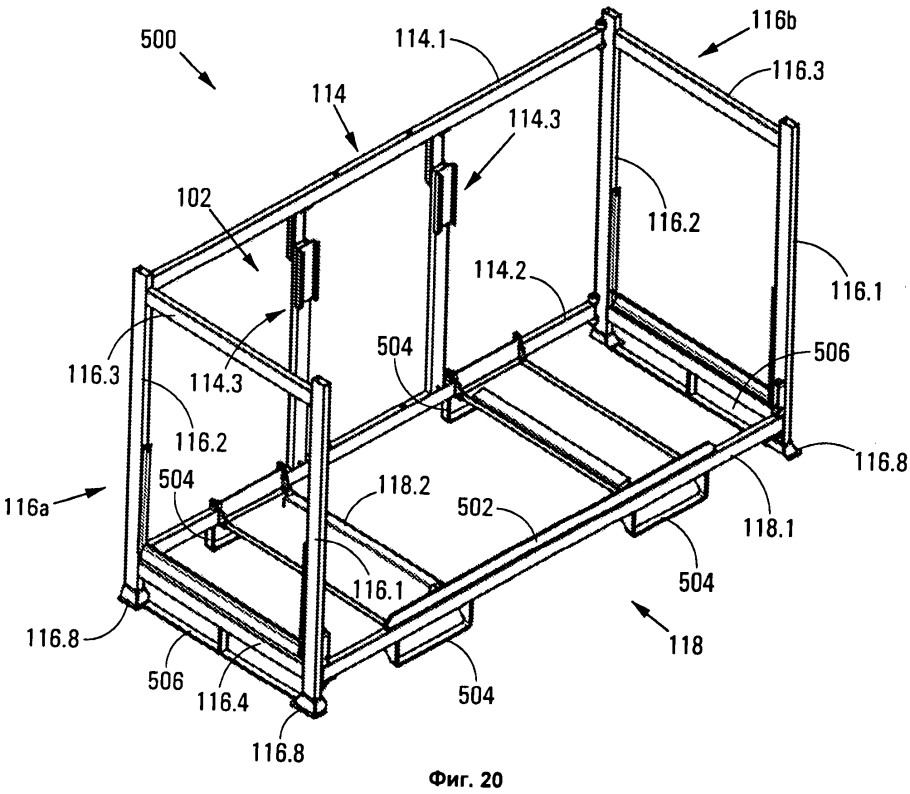 500
114.1
116b
116.3
114
114.3
102
116.2
114.2
116.1
116.3
114.3
504
506
116.2
116.8
116a
504
118.2
502
118.1
116.1
504
116.8
118
506
116.4
504
116.8
Фиг. 20