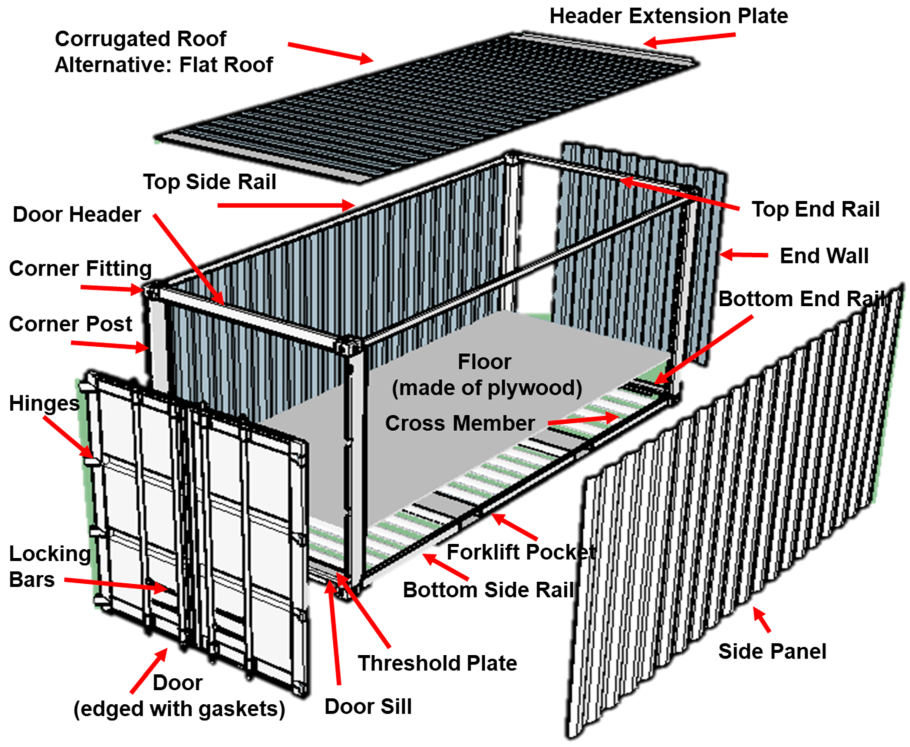 Header Extension Plate

Corrugated Roof
Alternative: Flat Roof

Top Side Rail

Door Header

Top End Rail

End Wall

Corner Fitting

Bottom End Rail

Corner Post

Floor
(made of plywood)

Hinges

Cross Member

Locking Bars

Forklift Pocket

Bottom Side Rail

Threshold Plate

Side Panel

Door
(edged with gaskets)

Door Sill