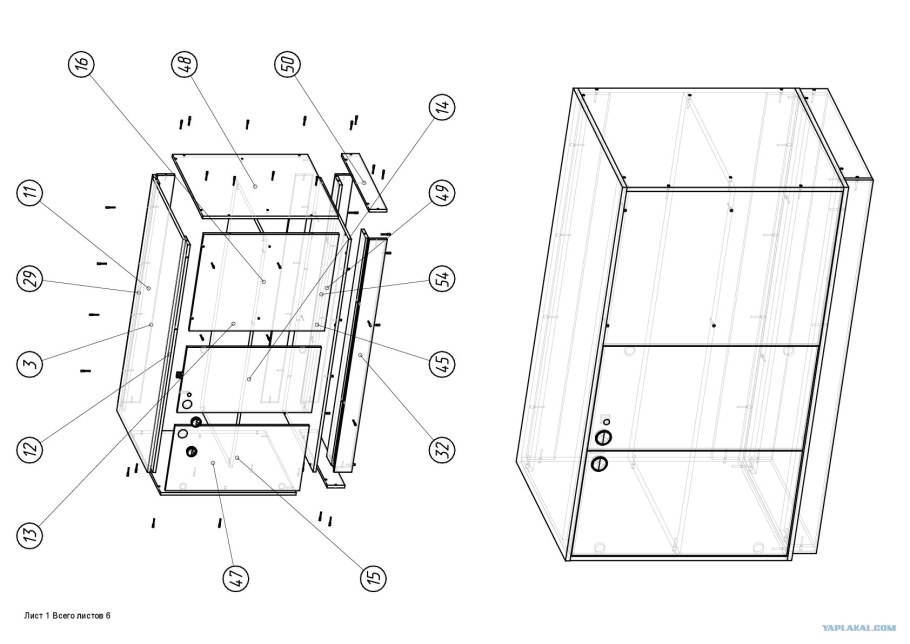 16
48
50
14
11
49
29
54
3
45
12
32
13
47
15

Лист 1 Всего листов 6

YAPLAKAL.COM