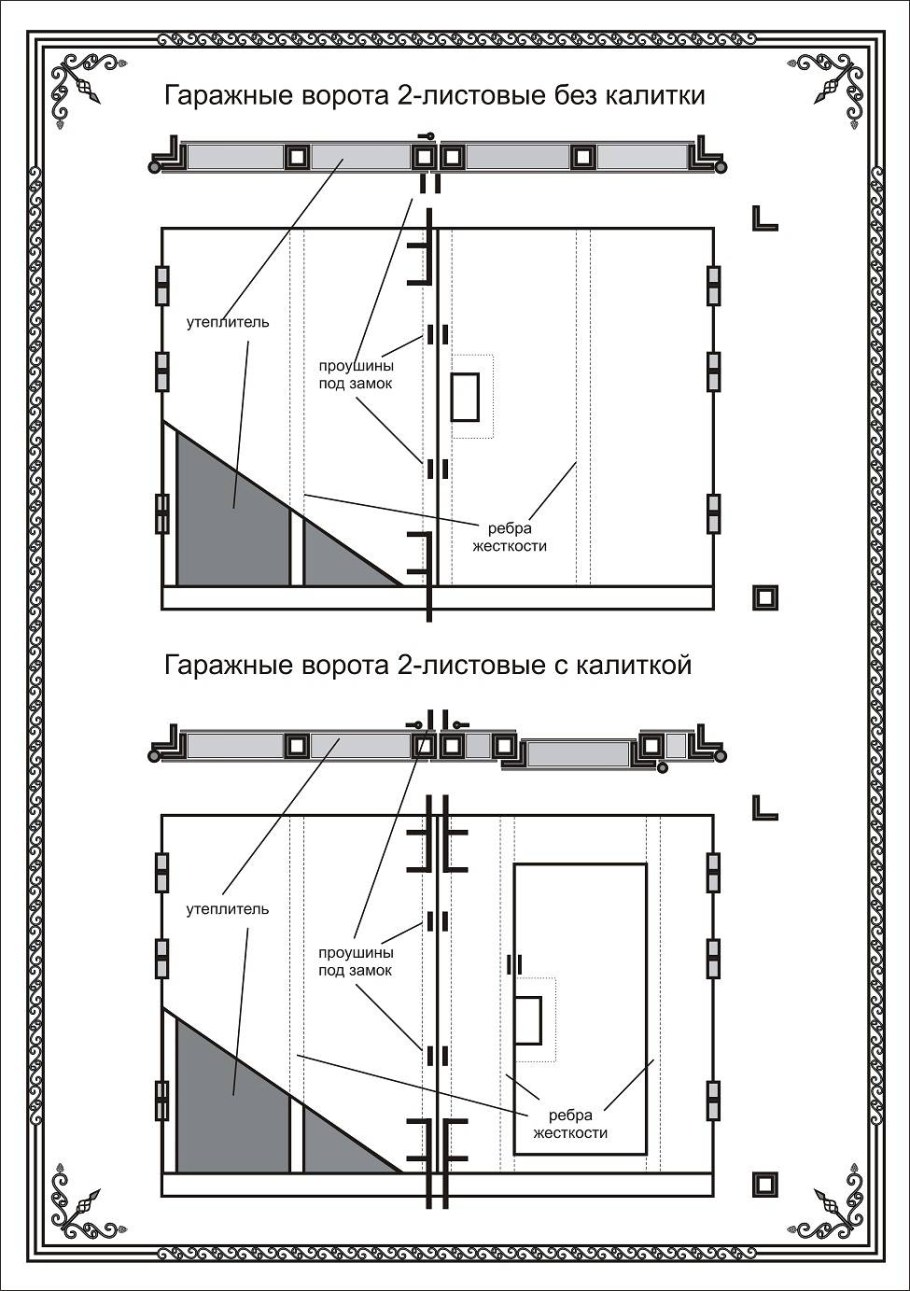 Гаражные ворота 2-листовые без калитки

утеплитель

проушины под замок

ребра жесткости

Гаражные ворота 2-листовые с калиткой

утеплитель

проушины под замок

ребра жесткости