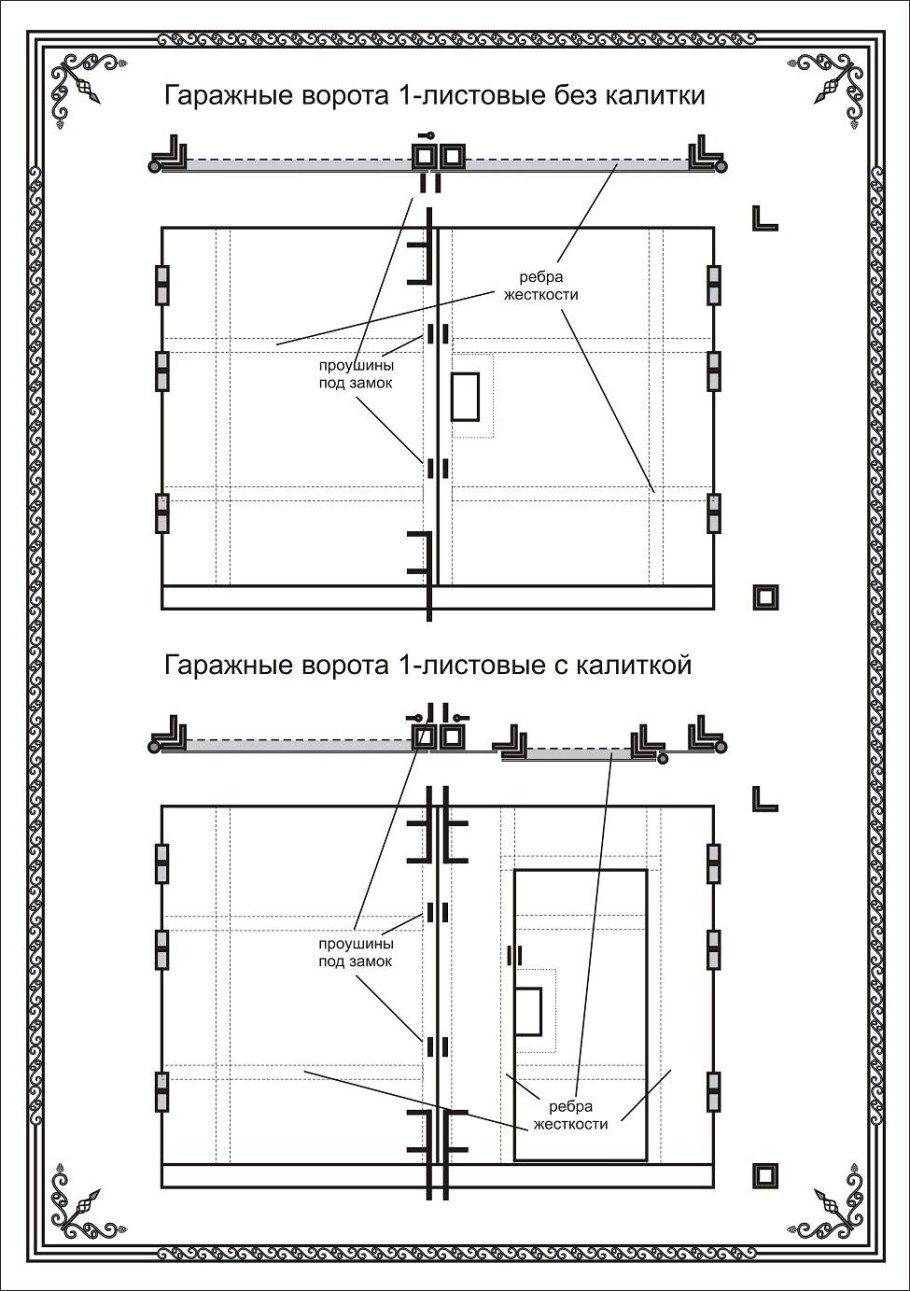 Гаражные ворота 1-листовые без калитки

ребра жесткости

проушины под замок

Гаражные ворота 1-листовые с калиткой

проушины под замок

ребра жесткости