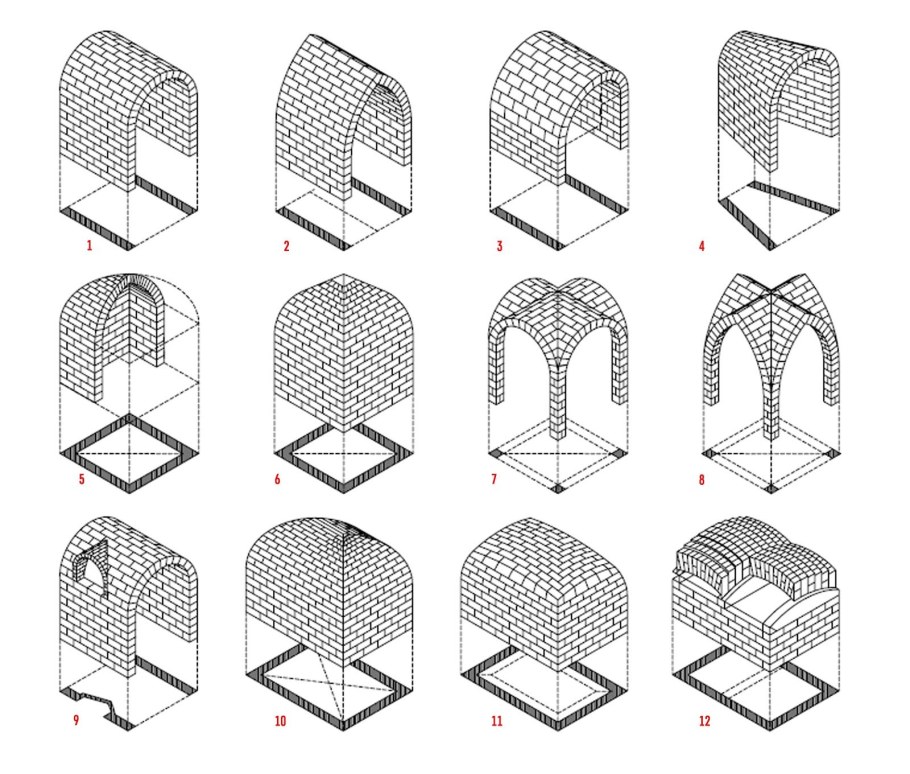 1
2
3
4
5
6
7
8
9
10
11
12