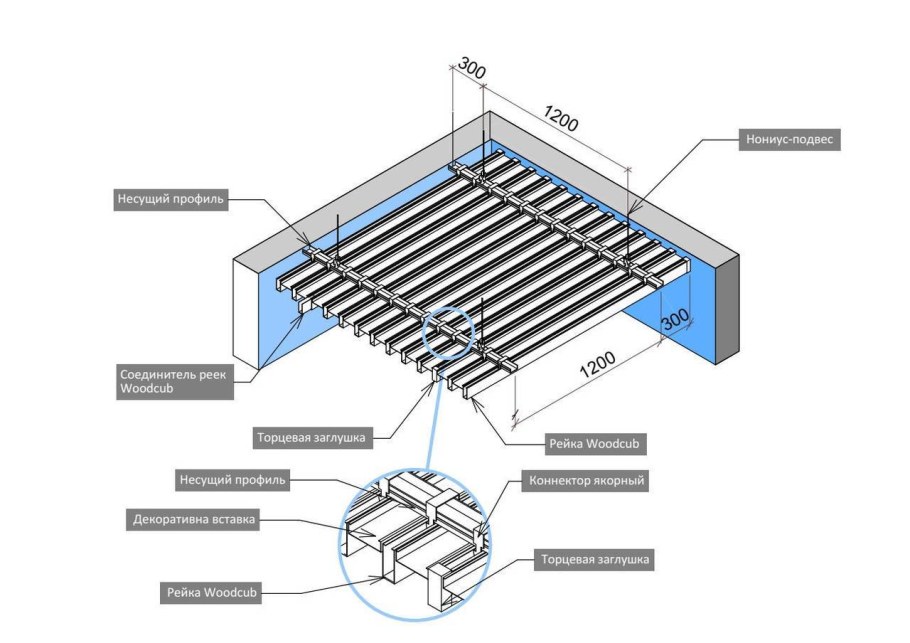 300

1200

Нониус-подвес

Несущий профиль

300

1200

Соединитель реек Woodcub

Торцевая заглушка

Рейка Woodcub

Несущий профиль

Коннектор якорный

Декоративна вставка

Торцевая заглушка

Рейка Woodcub