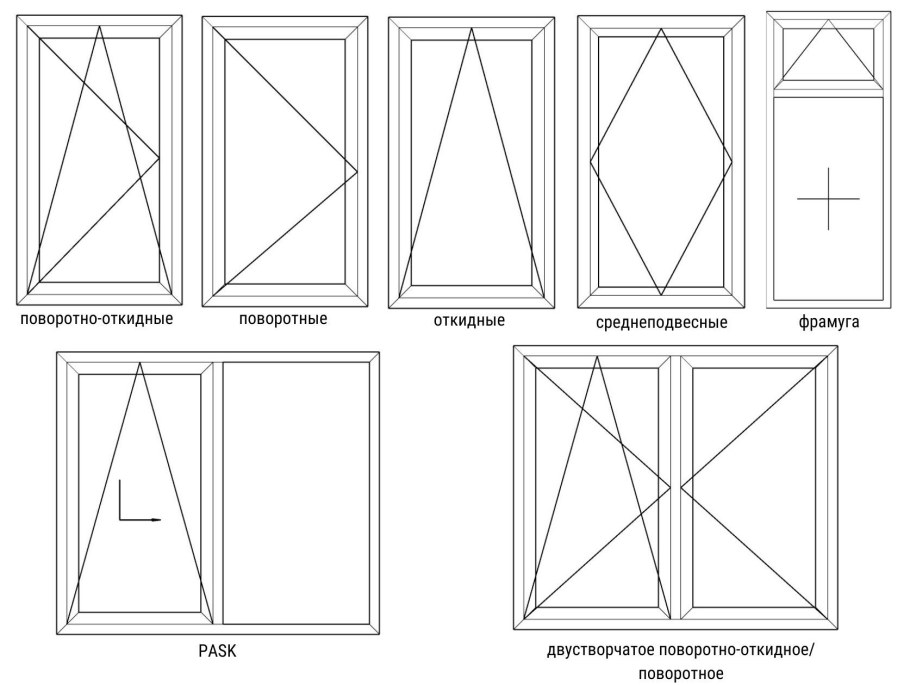 поворотно-откидные

поворотные

откидные

среднеподвесные

фрамуга

PASK

двустворчатое поворотно-откидное/ поворотное