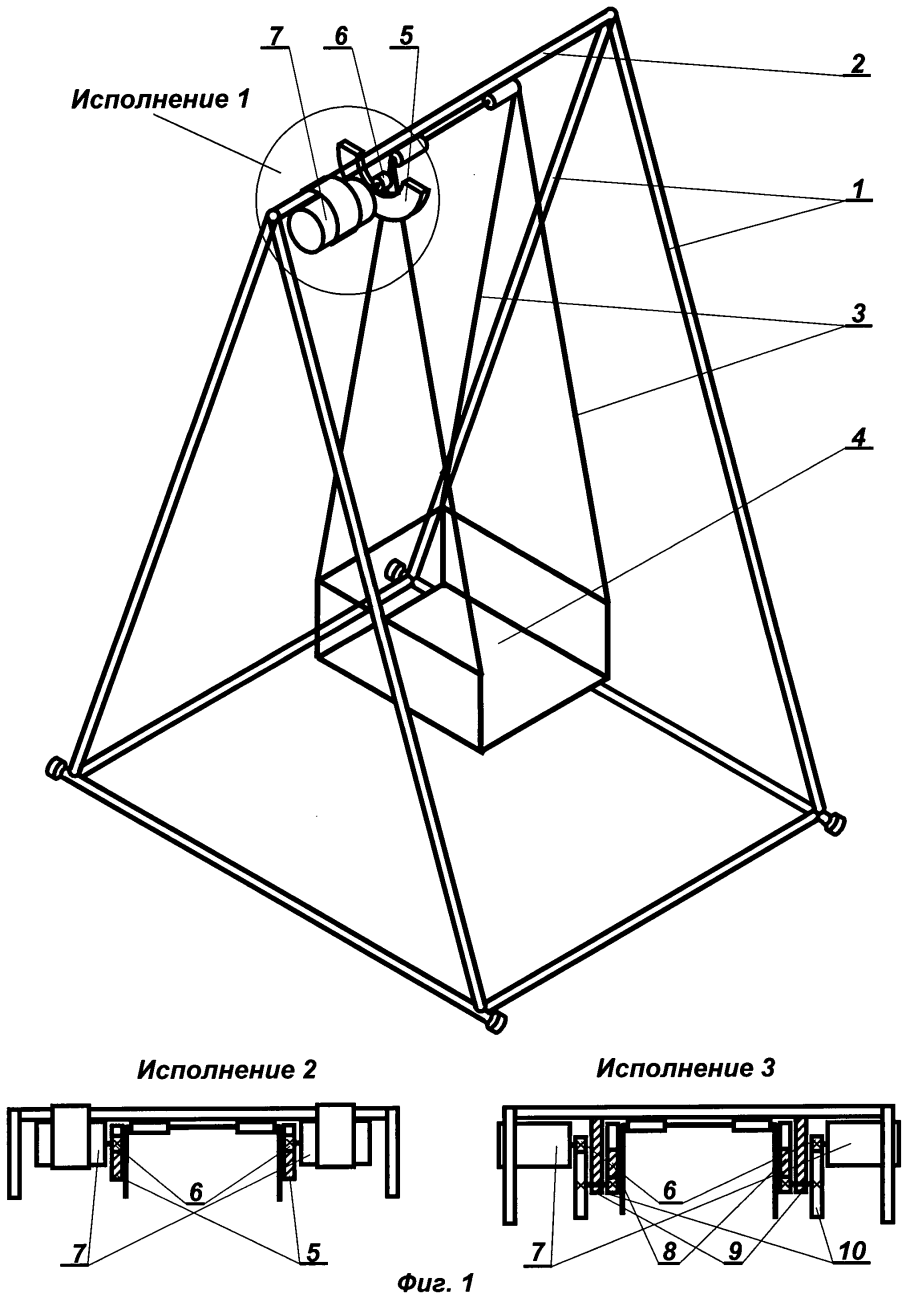 Исполнение 1
7
6
5
2
1
3
4

Исполнение 2
6
7
5

Исполнение 3
6
7
8
9
10

Фиг. 1