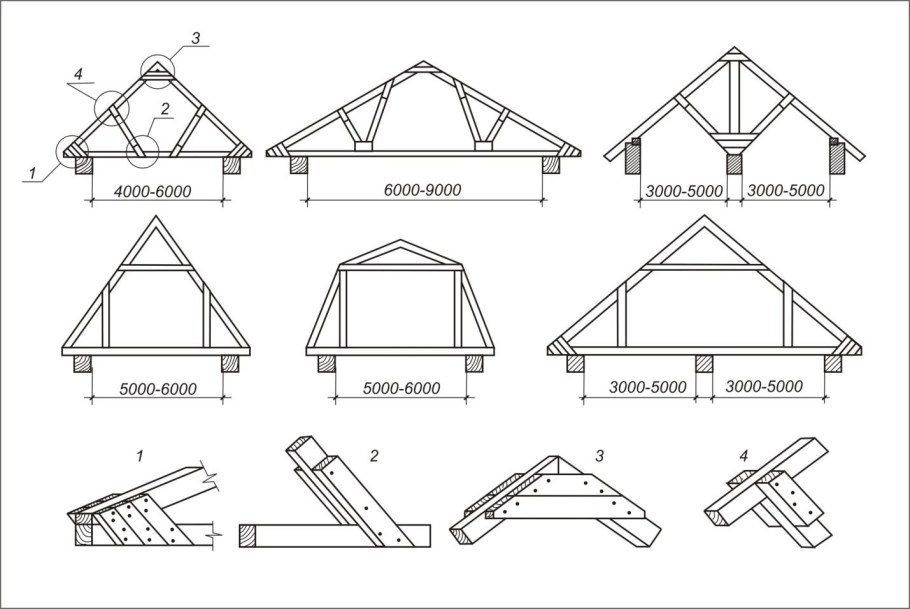 3
4
2
1
4000-6000
6000-9000
3000-5000
3000-5000
5000-6000
5000-6000
3000-5000
3000-5000
1
2
3
4