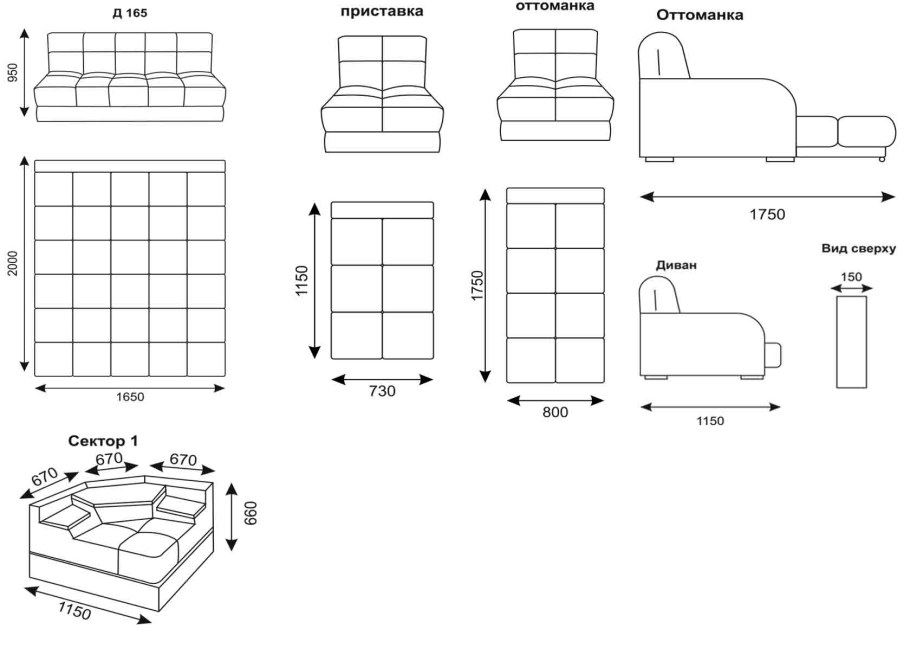 Д 165

950

2000

1650

приставка

1150

730

оттоманка

1750

800

Оттоманка

1750

Диван

1150

Вид сверху

150

Сектор 1

670

670

670

660

1150