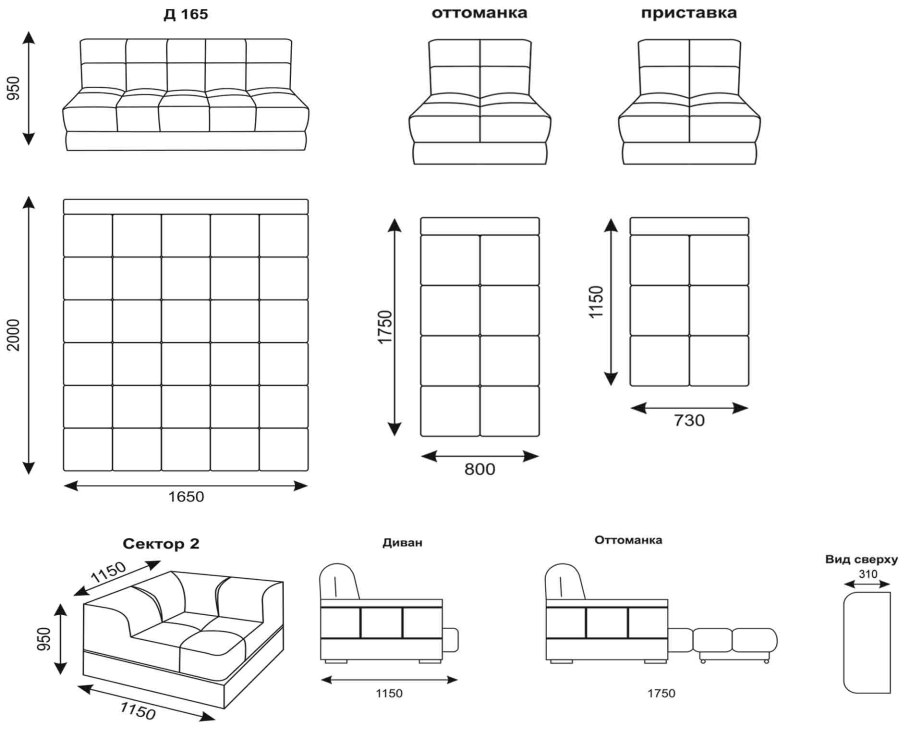 Д 165

оттоманка

приставка

950

2000

1650

1750

800

1150

730

Сектор 2

1150

950

1150

Диван

1150

Оттоманка

1750

Вид сверху

310