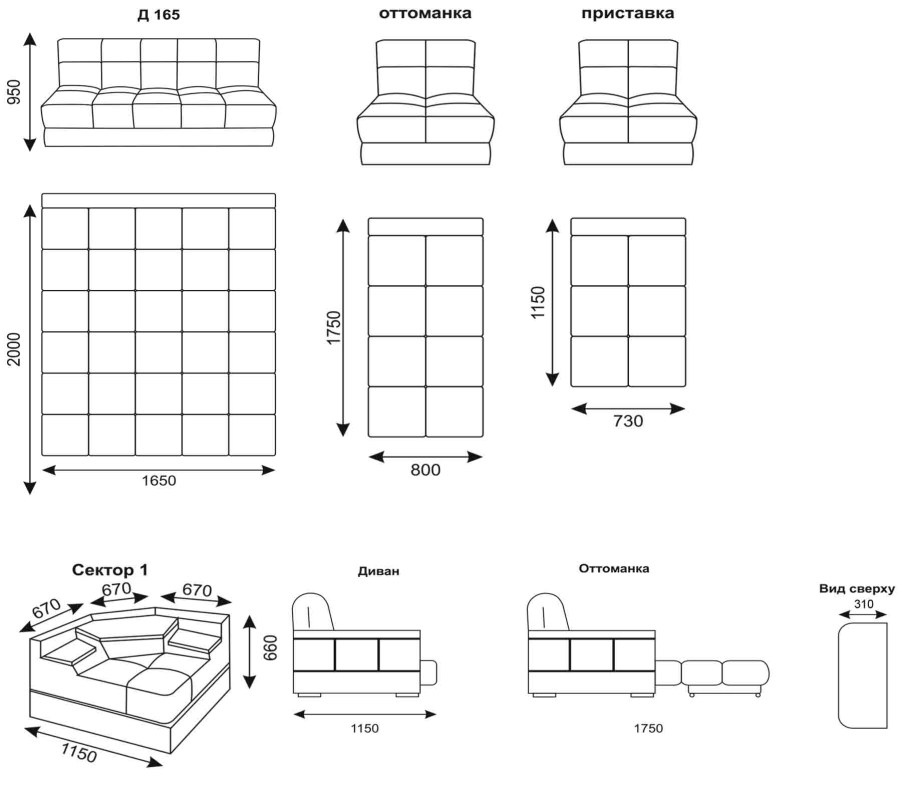 Д 165

оттоманка

приставка

950

2000

1650

1750

800

1150

730

Сектор 1

670

670

670

660

1150

Диван

1150

Оттоманка

1750

Вид сверху

310