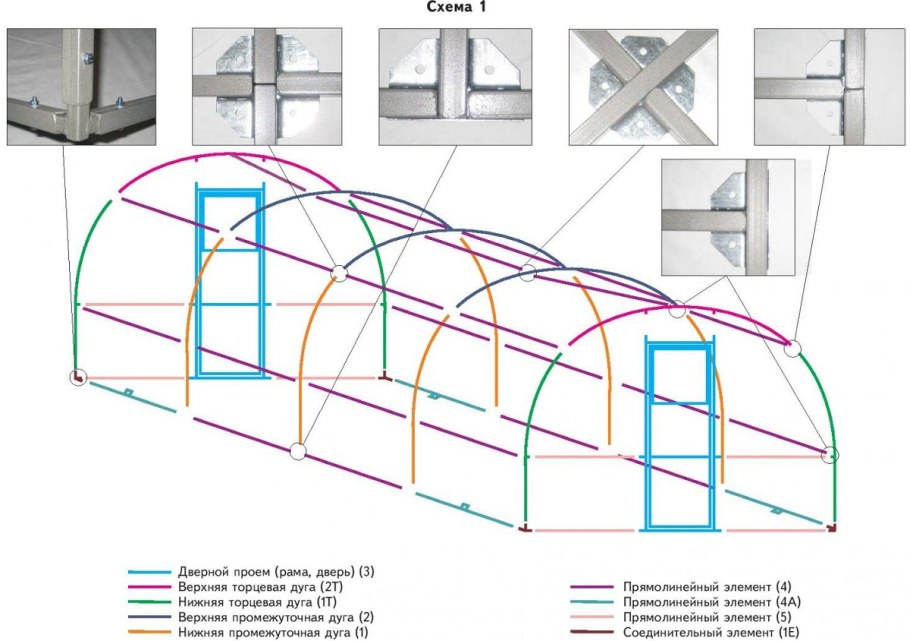 Схема 1

Дверной проем (рама, дверь) (3)
Верхняя торцевая дуга (2Т)
Нижняя торцевая дуга (1Т)
Верхняя промежуточная дуга (2)
Нижняя промежуточная дуга (1)

Прямолинейный элемент (4)
Прямолинейный элемент (4А)
Прямолинейный элемент (5)
Соединительный элемент (1Е)