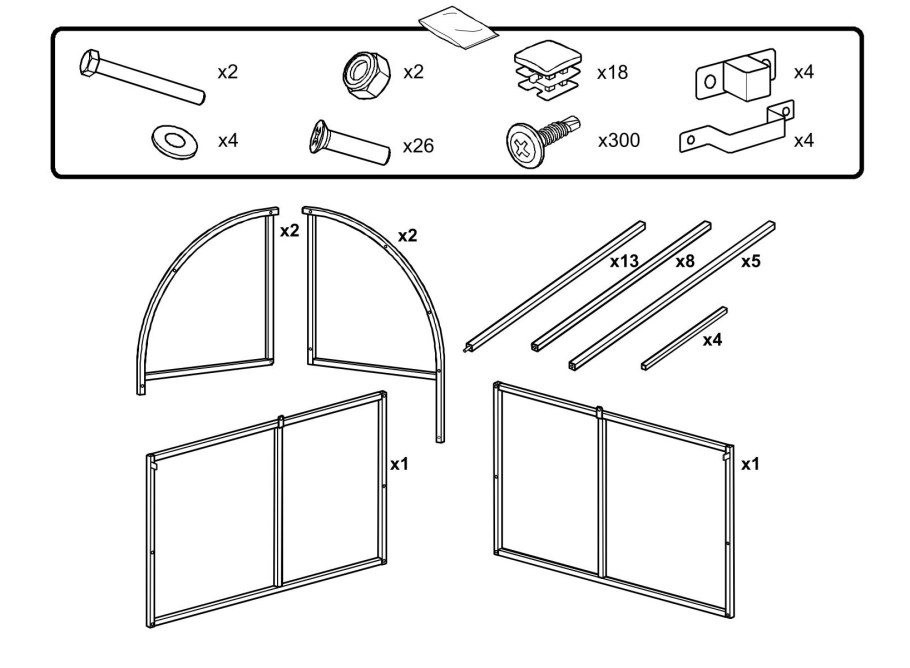 x2
x2
x18
x4
x4
x26
x300
x4

x2
x2
x13
x8
x5
x4
x1
x1