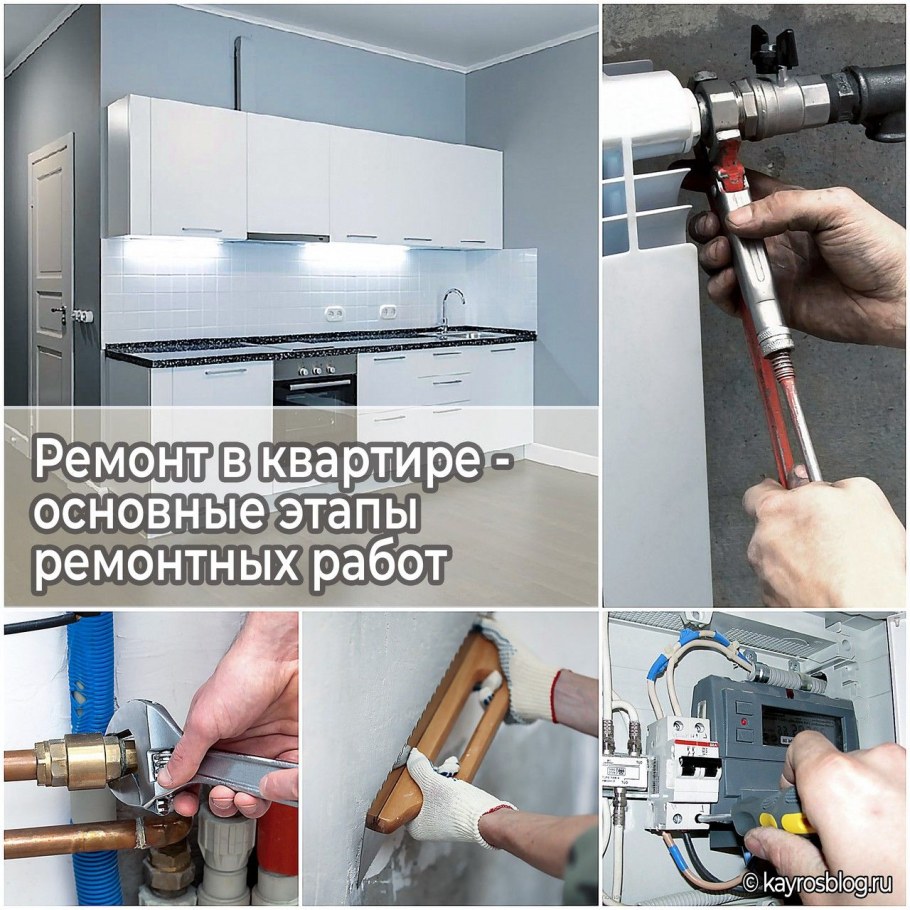 Ремонт в квартире - основные этапы ремонтных работ

© kayrosblog.ru