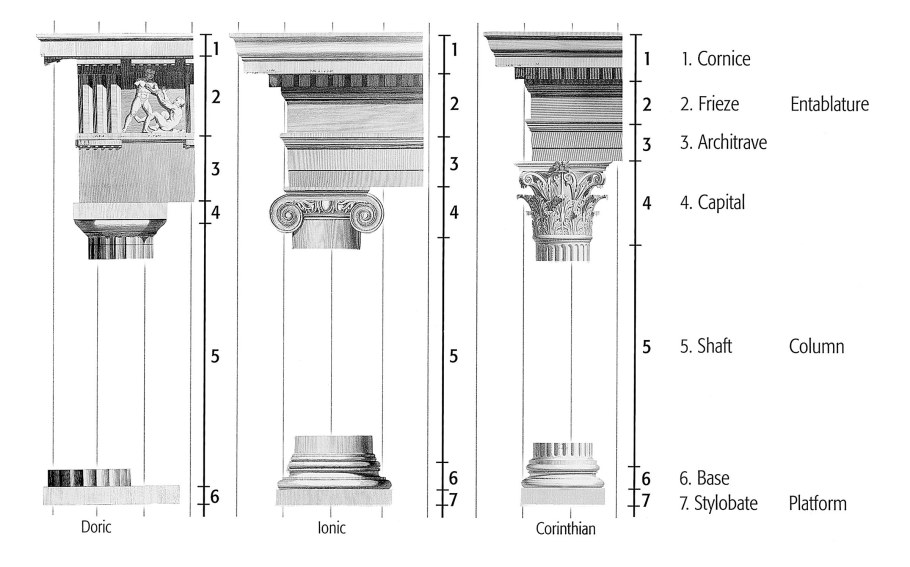 1
2
3
4
5
6
Doric

1
2
3
4
5
6
7
Ionic

1
2
3
4
5
6
7
Corinthian

1. Cornice
2. Frieze Entablature
3. Architrave
4. Capital
5. Shaft Column
6. Base
7. Stylobate Platform