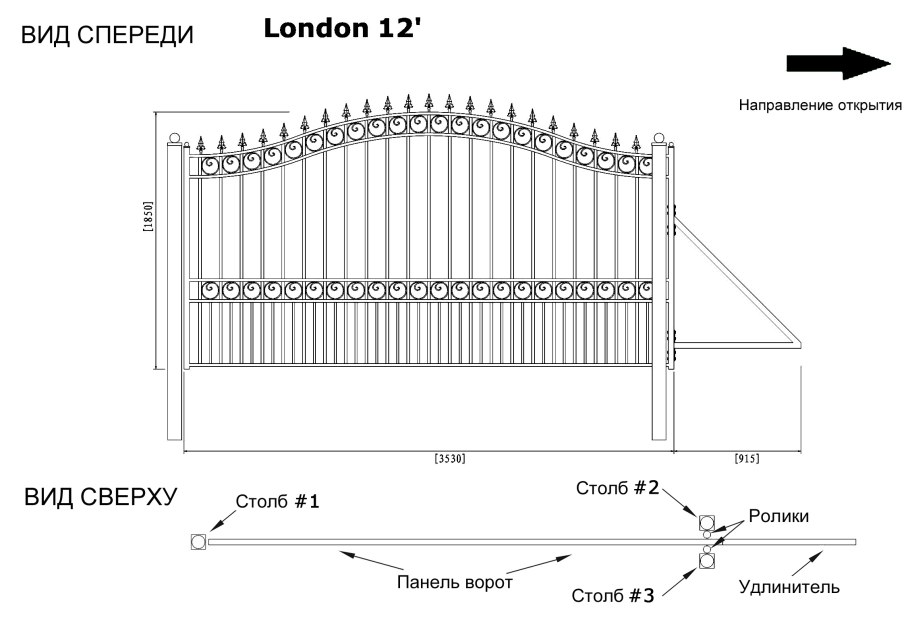 ВИД СПЕРЕДИ

London 12'

Направление открытия

[1850]

[3530]

[915]

ВИД СВЕРХУ

Столб #1

Столб #2

Ролики

Панель ворот

Столб #3

Удлинитель