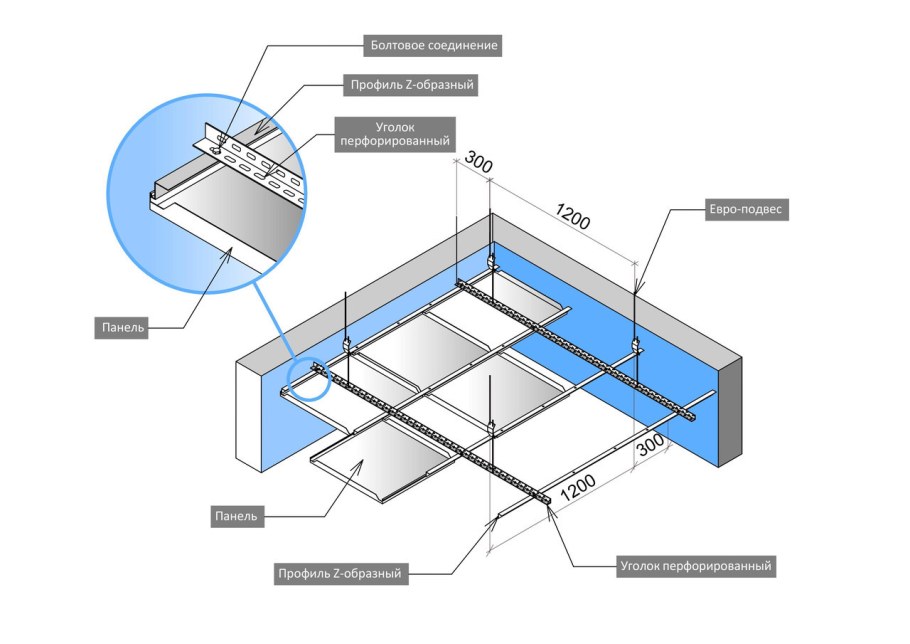 Болтовое соединение

Профиль Z-образный

Уголок перфорированный

300

1200

Евро-подвес

Панель

300

1200

Панель

Профиль Z-образный

Уголок перфорированный