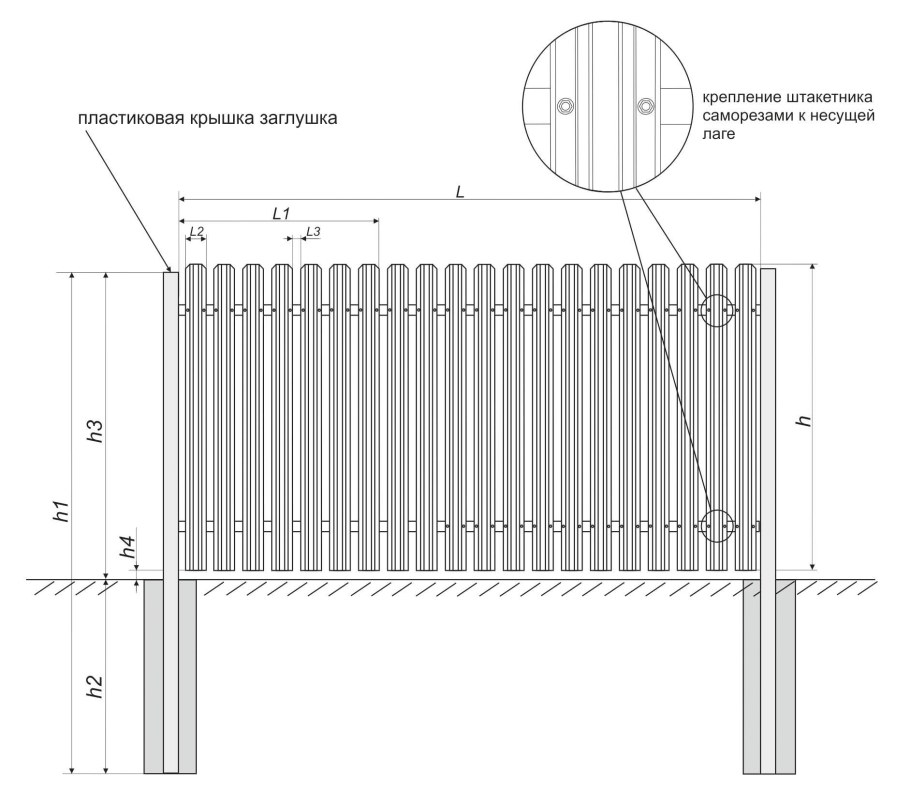 крепление штакетника саморезами к несущей лаге

пластиковая крышка заглушка

L

L1

L2

L3

h1

h3

h4

h2

h