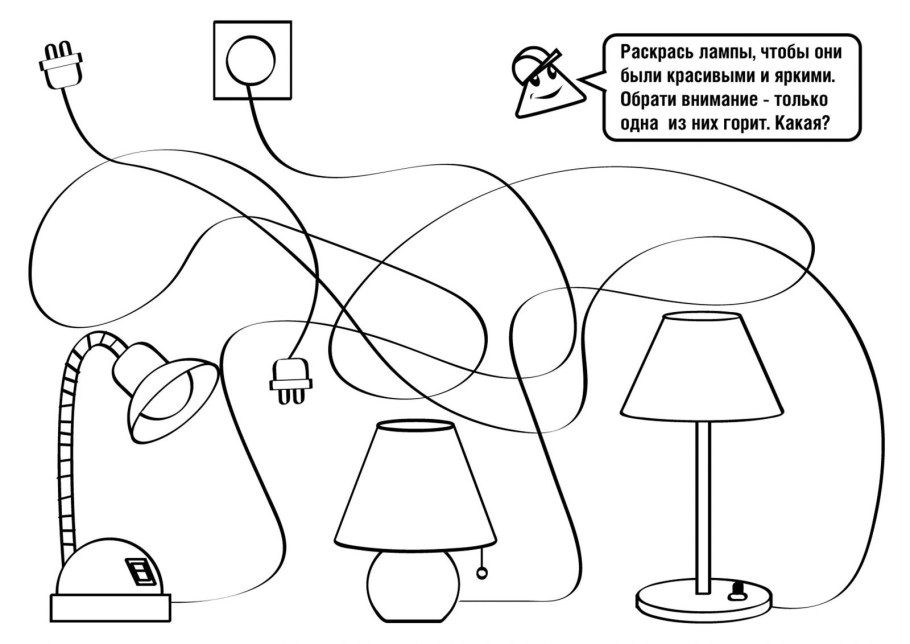 Раскрась лампы, чтобы они были красивыми и яркими. Обрати внимание - только одна из них горит. Какая?