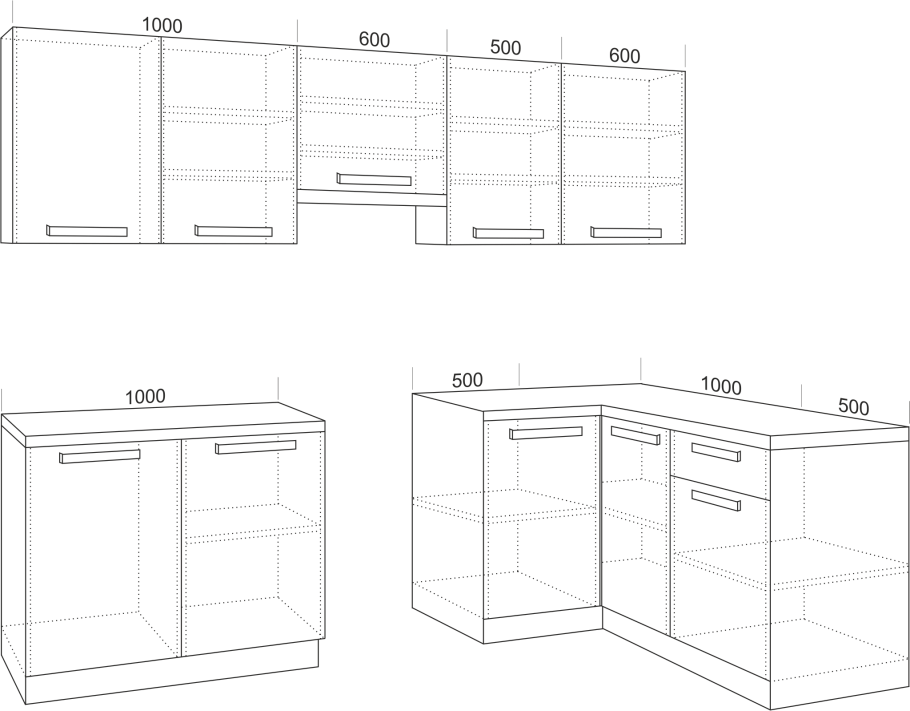 1000
600
500
600

1000

500
1000
500