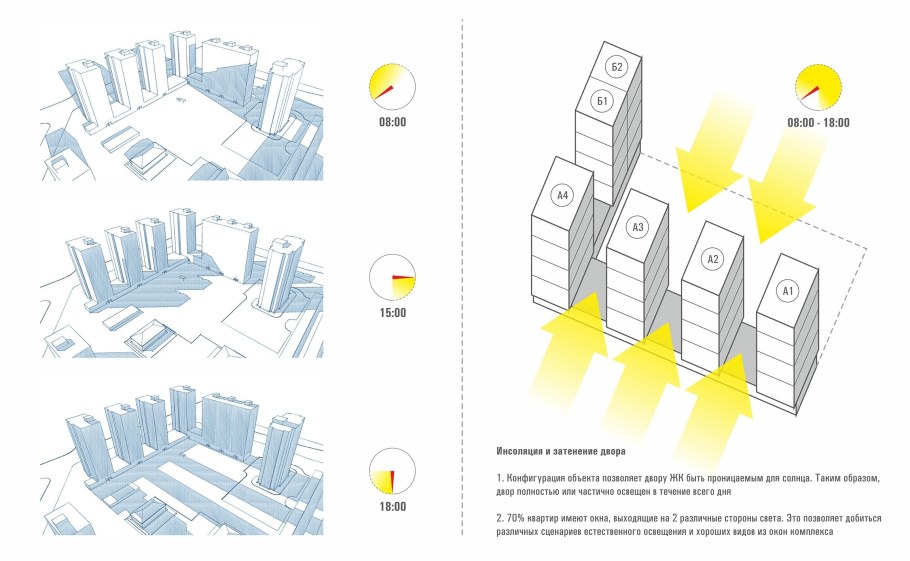 08:00

15:00

18:00

Б2

Б1

А4

А3

А2

А1

08:00 - 18:00

Инсоляция и затенение двора

1. Конфигурация объекта позволяет двору ЖК быть проницаемым для солнца. Таким образом, двор полностью или частично освещен в течение всего дня

2. 70% квартир имеют окна, выходящие на 2 различные стороны света. Это позволяет добиться различных сценариев естественного освещения и хороших видов из окон комплекса