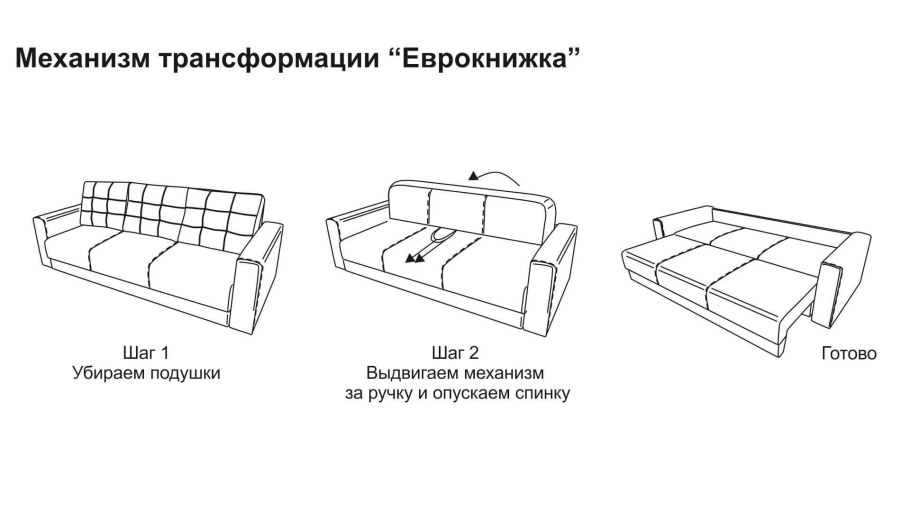 Механизм трансформации “Еврокнижка”

Шаг 1
Убираем подушки

Шаг 2
Выдвигаем механизм
за ручку и опускаем спинку

Готово